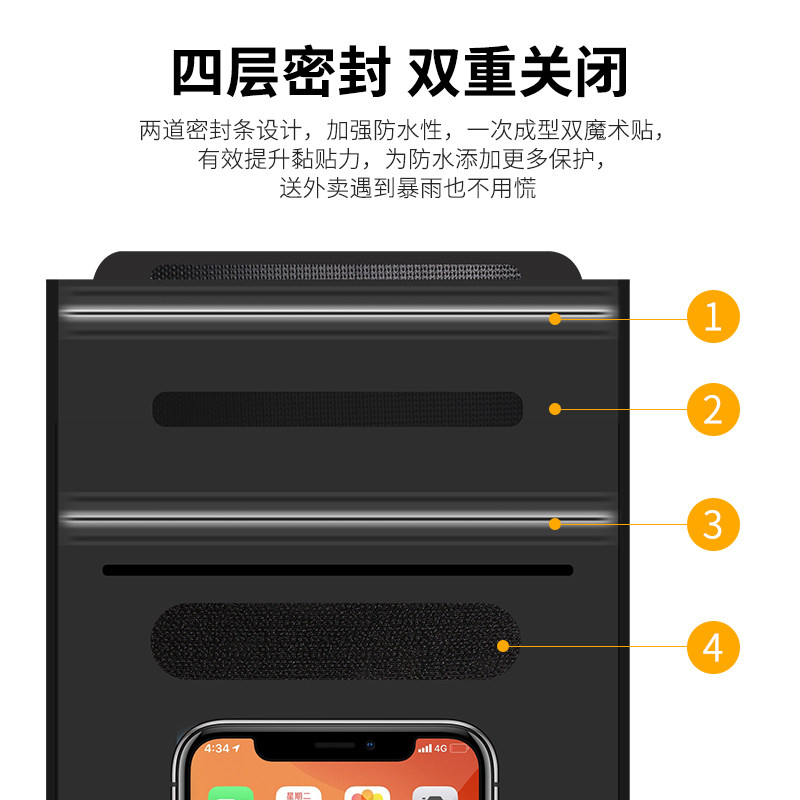 四层密封 双重关闭

两道密封条设计，加强防水性，一次成型双魔术贴，有效提升黏贴力，为防水添加更多保护，送外卖遇到暴雨也不用慌

1

2

3

4

4:34

4G

星期二