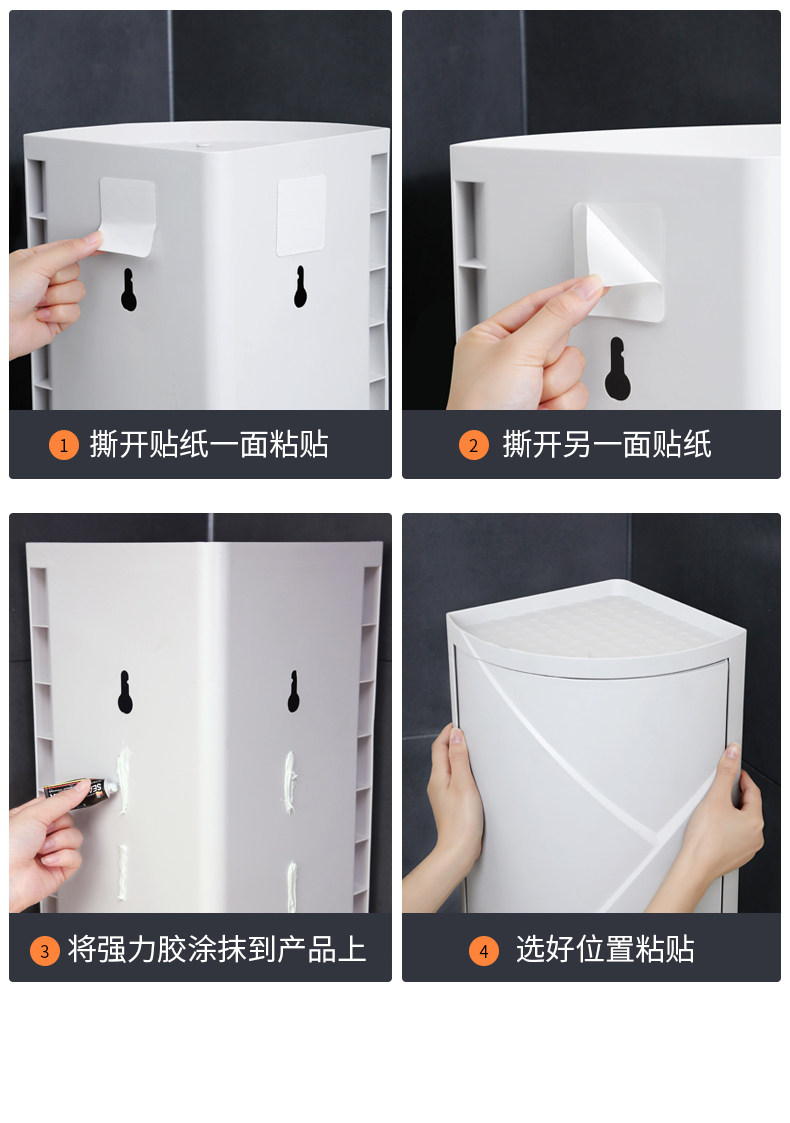 1 撕开贴纸一面粘贴

2 撕开另一面贴纸

3 将强力胶涂抹到产品上

4 选好位置粘贴