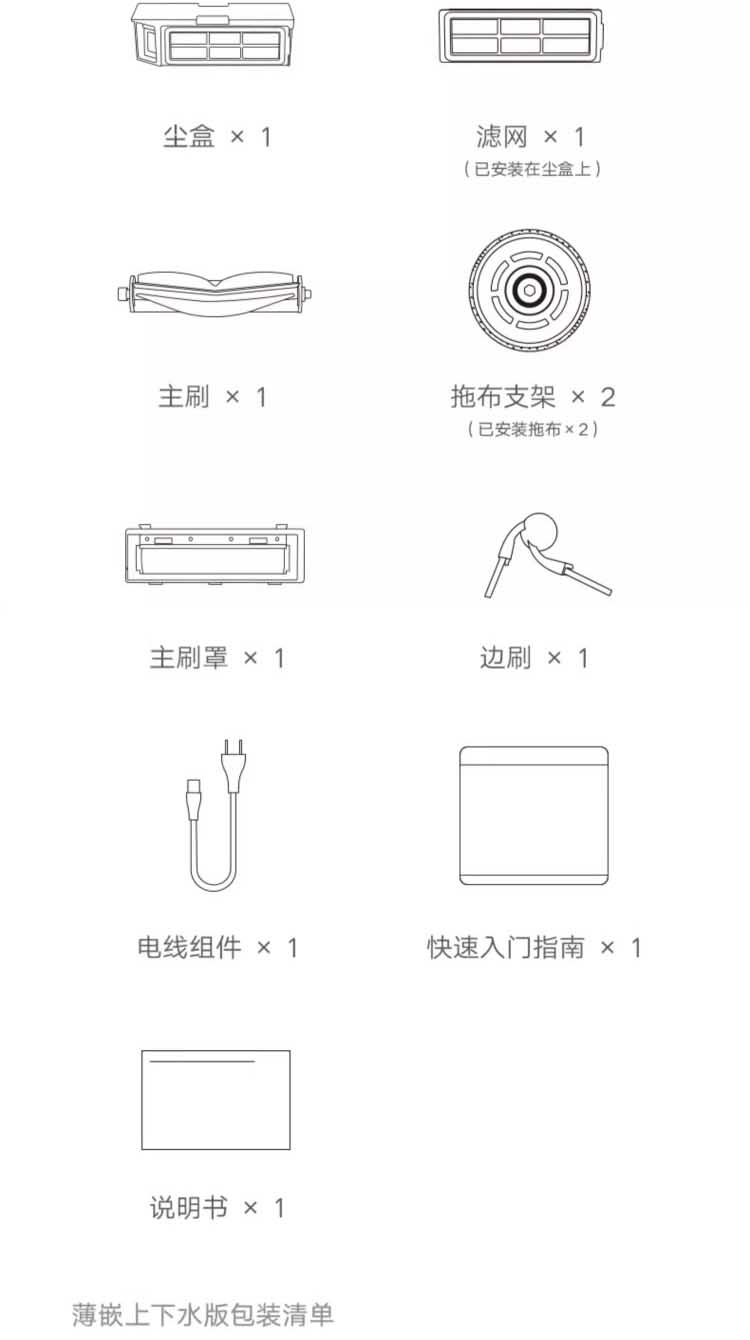 尘盒 × 1

滤网 × 1
（已安装在尘盒上）

主刷 × 1

拖布支架 × 2
（已安装拖布×2）

主刷罩 × 1

边刷 × 1

电线组件 × 1

快速入门指南 × 1

说明书 × 1

薄嵌上下水版包装清单