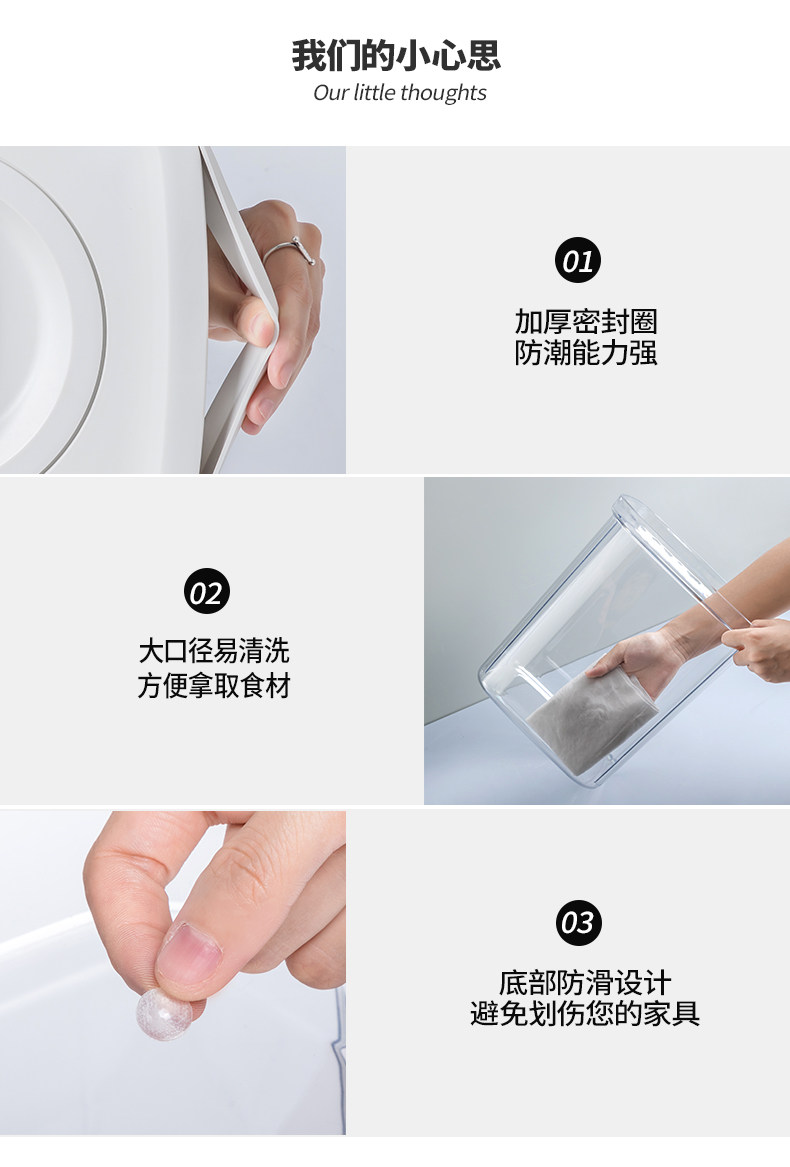 我们的小心思
Our little thoughts

01
加厚密封圈
防潮能力强

02
大口径易清洗
方便拿取食材

03
底部防滑设计
避免划伤您的家具