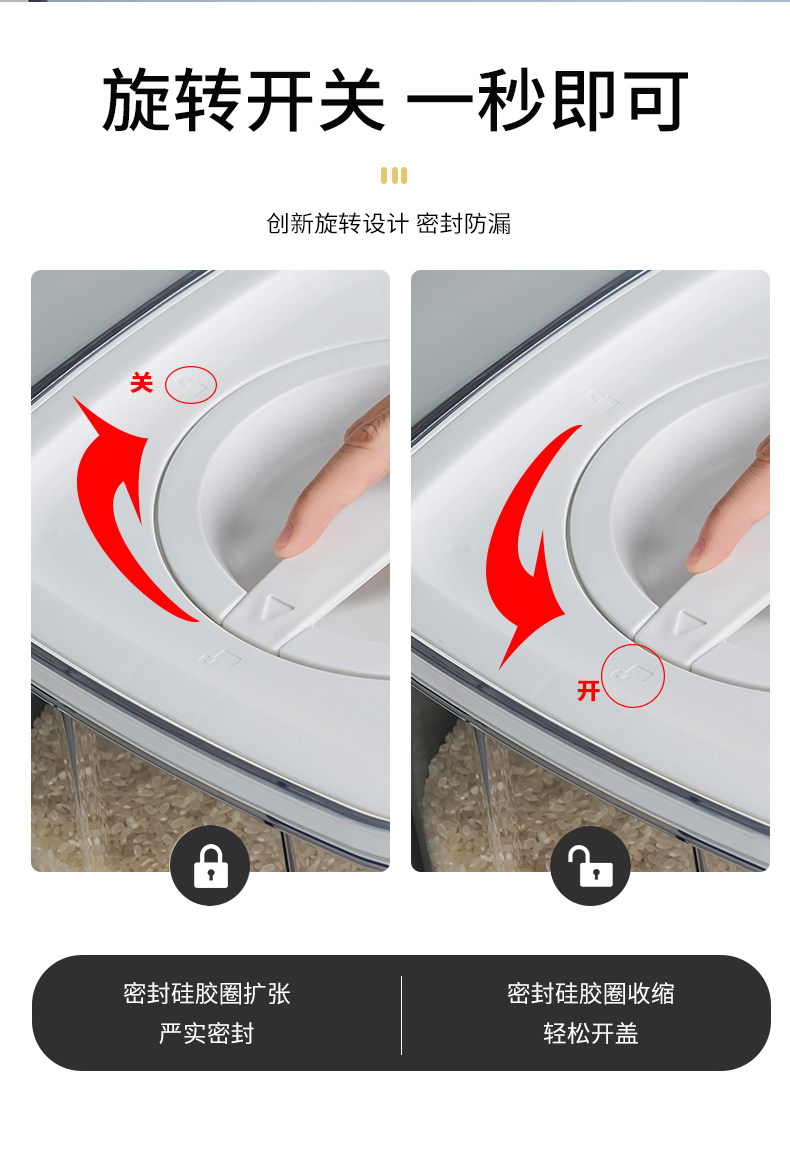 旋转开关 一秒即可

创新旋转设计 密封防漏

关

开

密封硅胶圈扩张
严实密封

密封硅胶圈收缩
轻松开盖