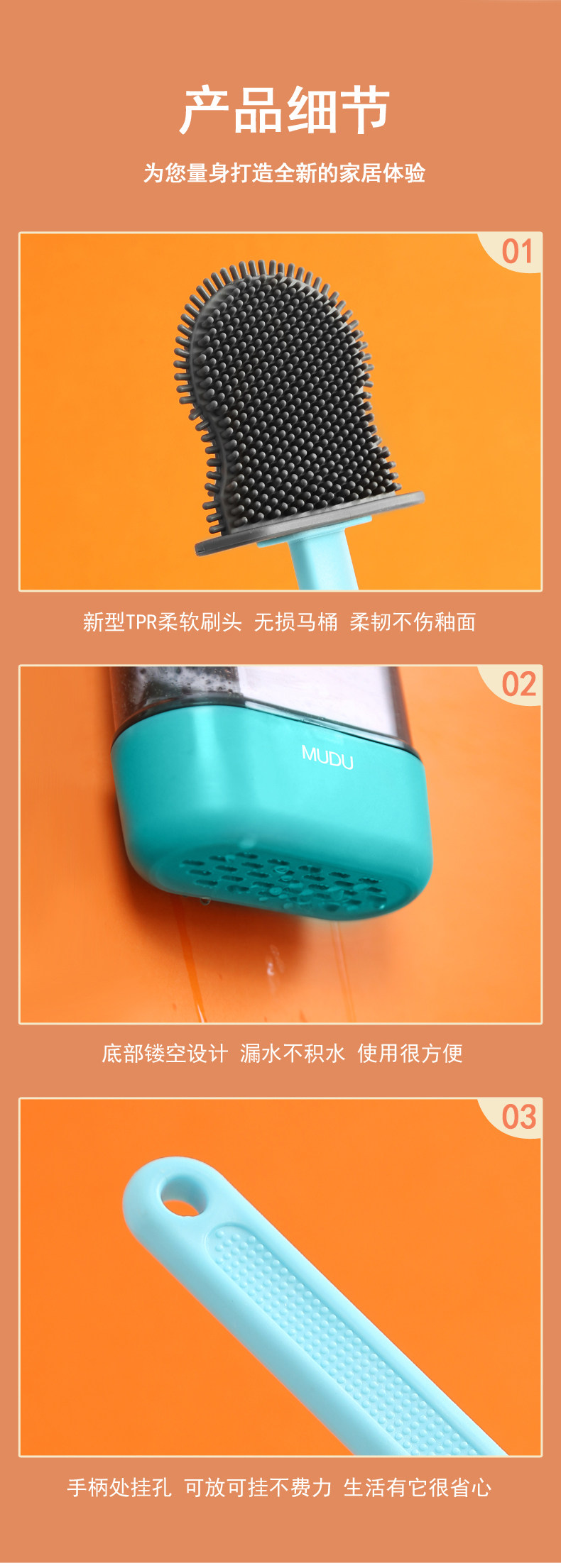 产品细节

为您量身打造全新的家居体验

01

新型TPR柔软刷头 无损马桶 柔韧不伤釉面

02

MUDU

底部镂空设计 漏水不积水 使用很方便

03

手柄处挂孔 可放可挂不费力 生活有它很省心