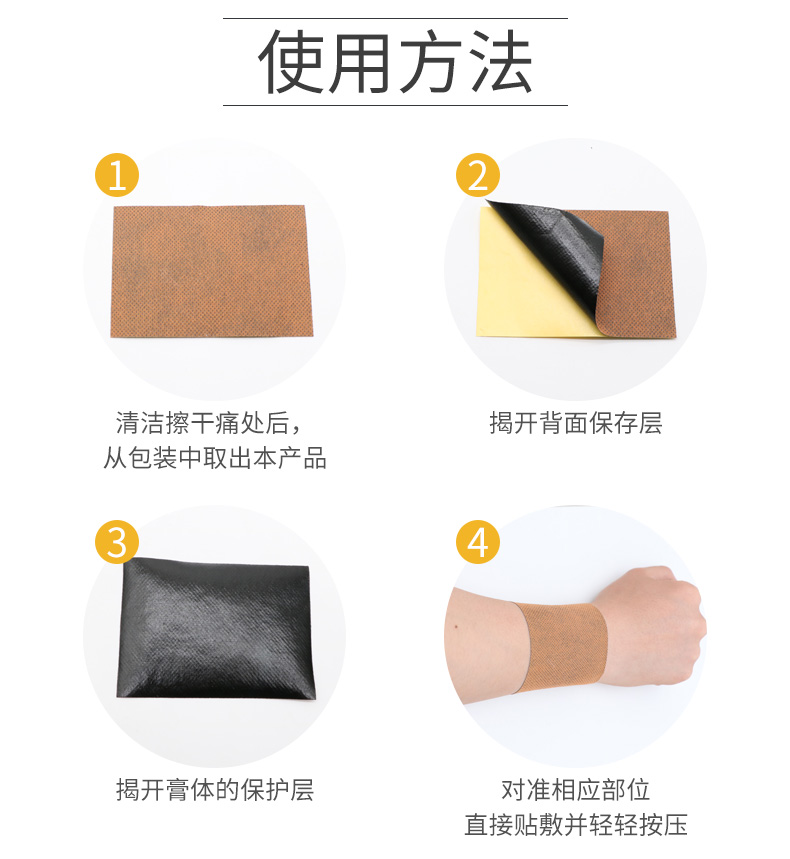 使用方法

1

清洁擦干痛处后，
从包装中取出本产品

2

揭开背面保存层

3

揭开膏体的保护层

4

对准相应部位
直接贴敷并轻轻按压