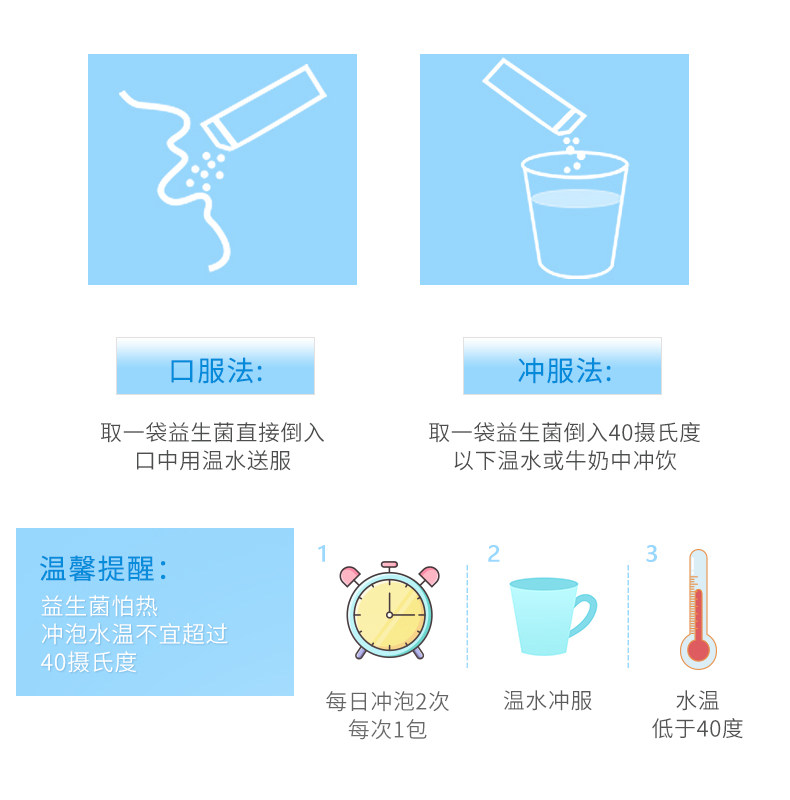 口服法:

取一袋益生菌直接倒入口中用温水送服

冲服法:

取一袋益生菌倒入40摄氏度以下温水或牛奶中冲饮

温馨提醒:
益生菌怕热
冲泡水温不宜超过
40摄氏度

1

每日冲泡2次
每次1包

2

温水冲服

3

水温
低于40度