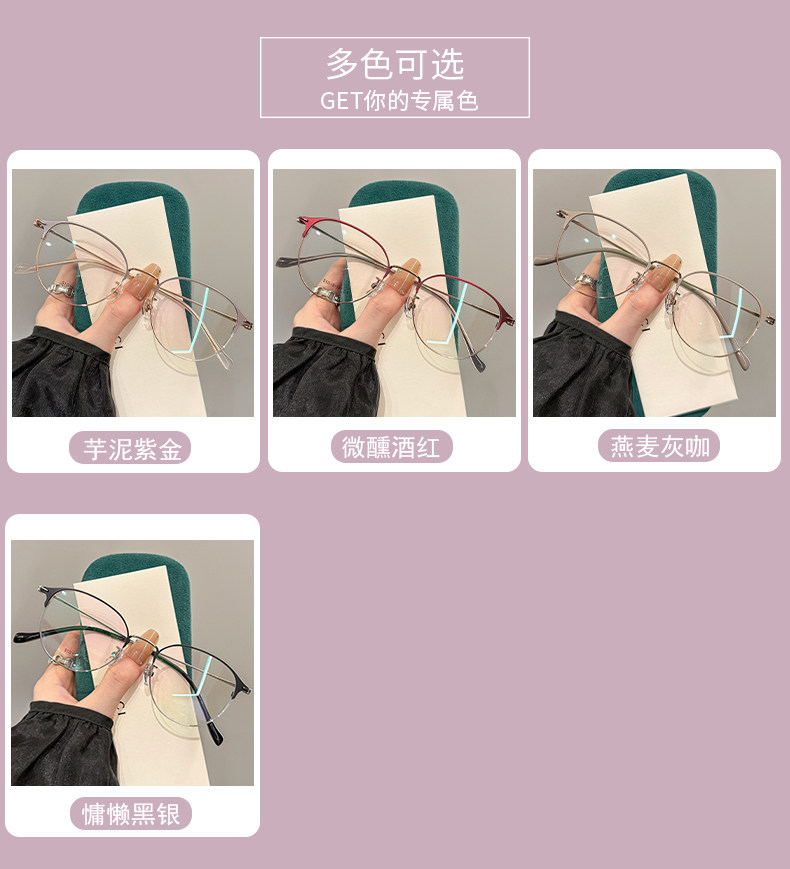 多色可选
GET你的专属色

芋泥紫金

微醺酒红

燕麦灰咖

慵懒黑银