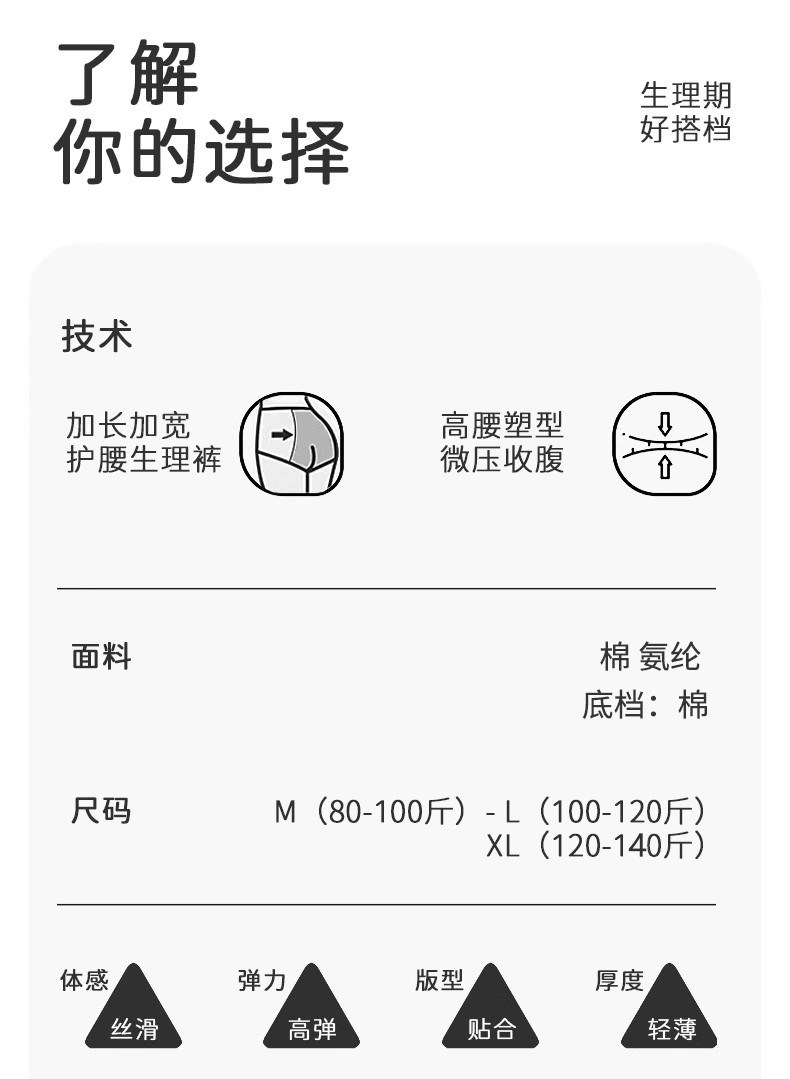 了解
你的选择

生理期
好搭档

技术

加长加宽
护腰生理裤

高腰塑型
微压收腹

面料

棉 氨纶
底档：棉

尺码

M（80-100斤）- L（100-120斤）
XL（120-140斤）

体感
丝滑

弹力
高弹

版型
贴合

厚度
轻薄