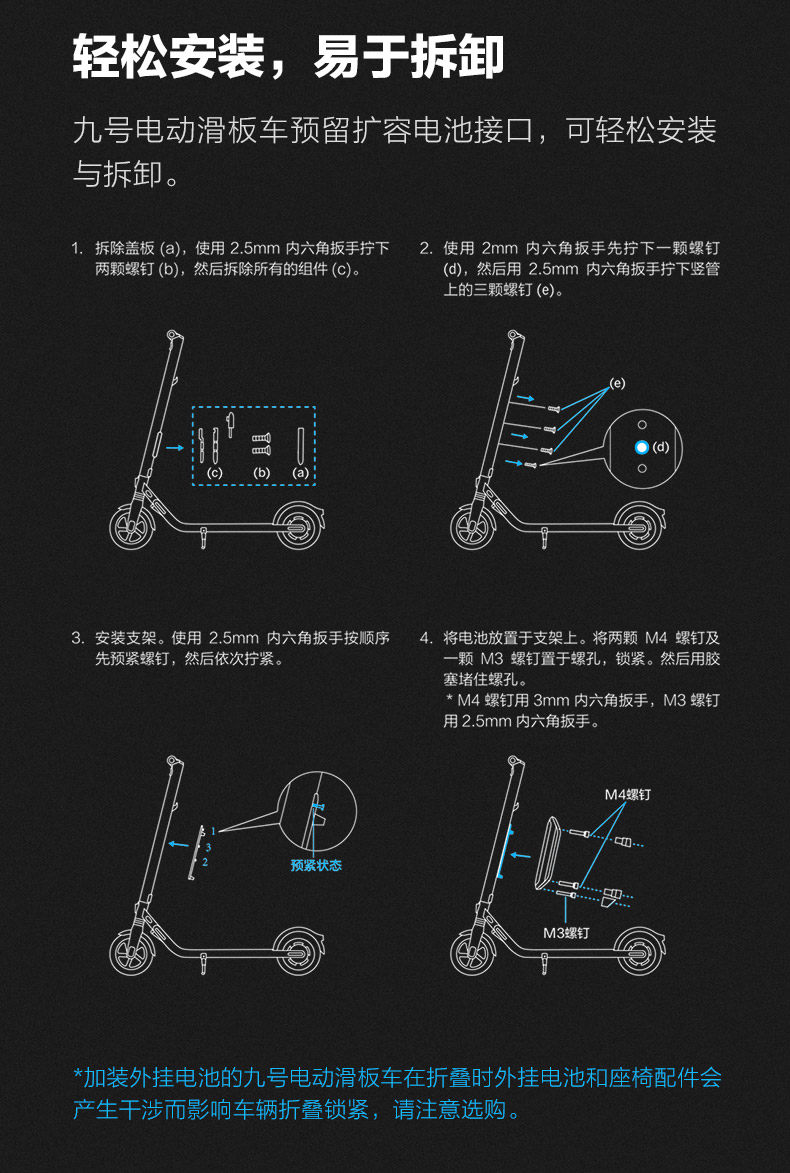 轻松安装，易于拆卸

九号电动滑板车预留扩容电池接口，可轻松安装与拆卸。

1. 拆除盖板 (a)，使用 2.5mm 内六角扳手拧下两颗螺钉 (b)，然后拆除所有的组件 (c)。

(c) (b) (a)

2. 使用 2mm 内六角扳手先拧下一颗螺钉 (d)，然后用 2.5mm 内六角扳手拧下竖管上的三颗螺钉 (e)。

(e) (d)

3. 安装支架。使用 2.5mm 内六角扳手按顺序先预紧螺钉，然后依次拧紧。

1 3 2

预紧状态

4. 将电池放置于支架上。将两颗 M4 螺钉及一颗 M3 螺钉置于螺孔，锁紧。然后用胶塞堵住螺孔。
* M4 螺钉用 3mm 内六角扳手，M3 螺钉用 2.5mm 内六角扳手。

M4螺钉

M3螺钉

*加装外挂电池的九号电动滑板车在折叠时外挂电池和座椅配件会产生干涉而影响车辆折叠锁紧，请注意选购。