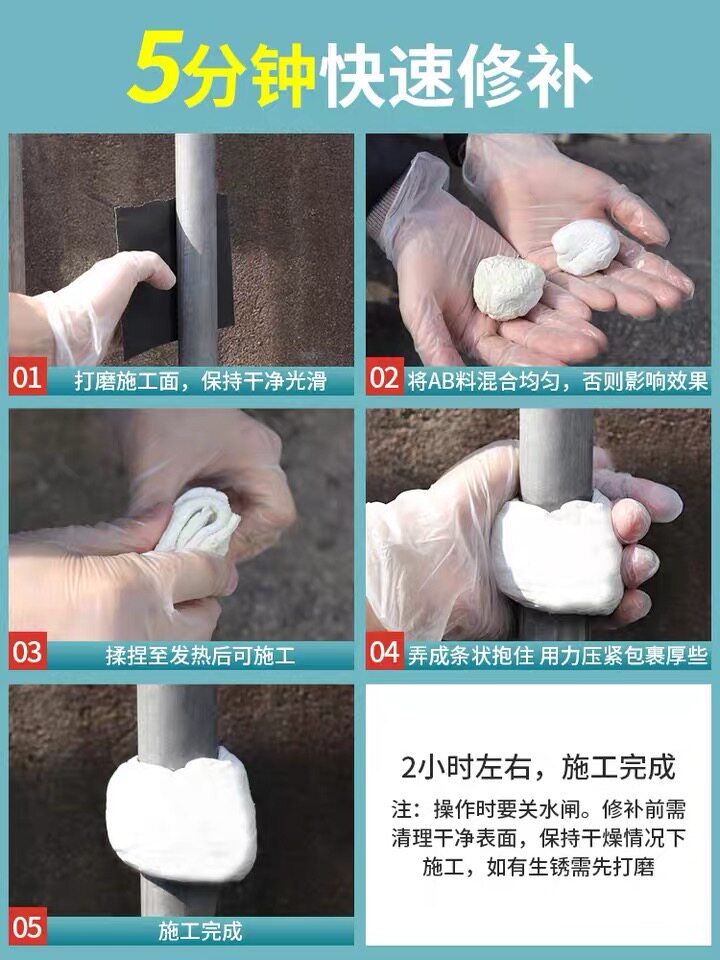 5分钟快速修补

01 打磨施工面，保持干净光滑

02 将AB料混合均匀，否则影响效果

03 揉捏至发热后可施工

04 弄成条状抱住 用力压紧包裹厚些

05 施工完成

2小时左右，施工完成

注：操作时要关水闸。修补前需清理干净表面，保持干燥情况下施工，如有生锈需先打磨