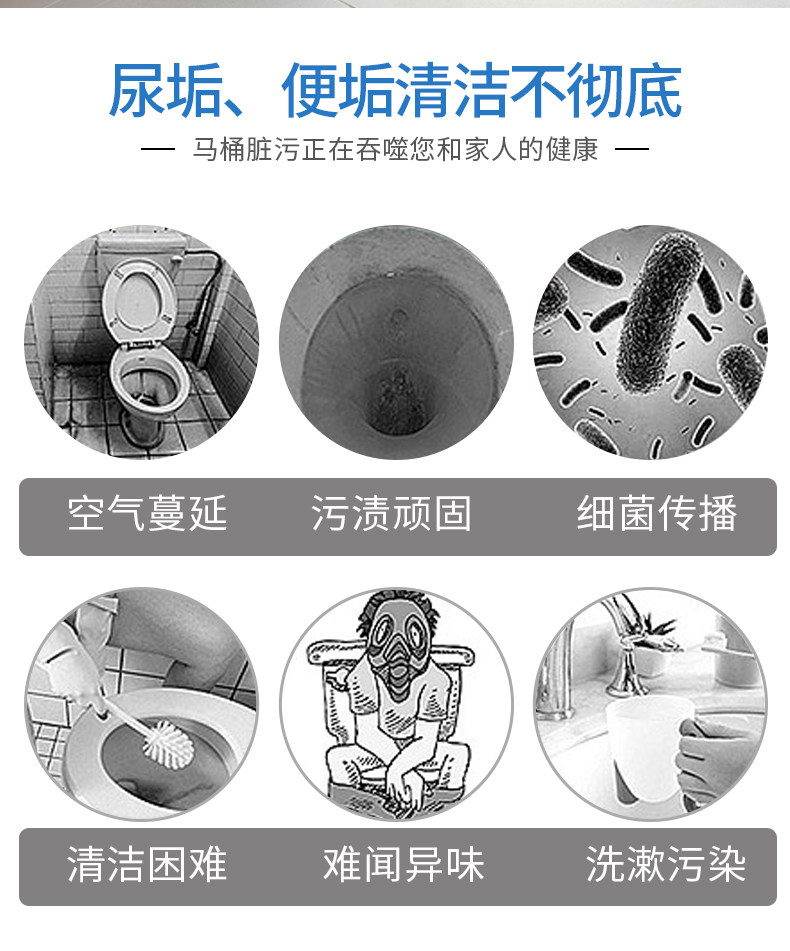 尿垢、便垢清洁不彻底

— 马桶脏污正在吞噬您和家人的健康 —

空气蔓延　污渍顽固　细菌传播

清洁困难　难闻异味　洗漱污染