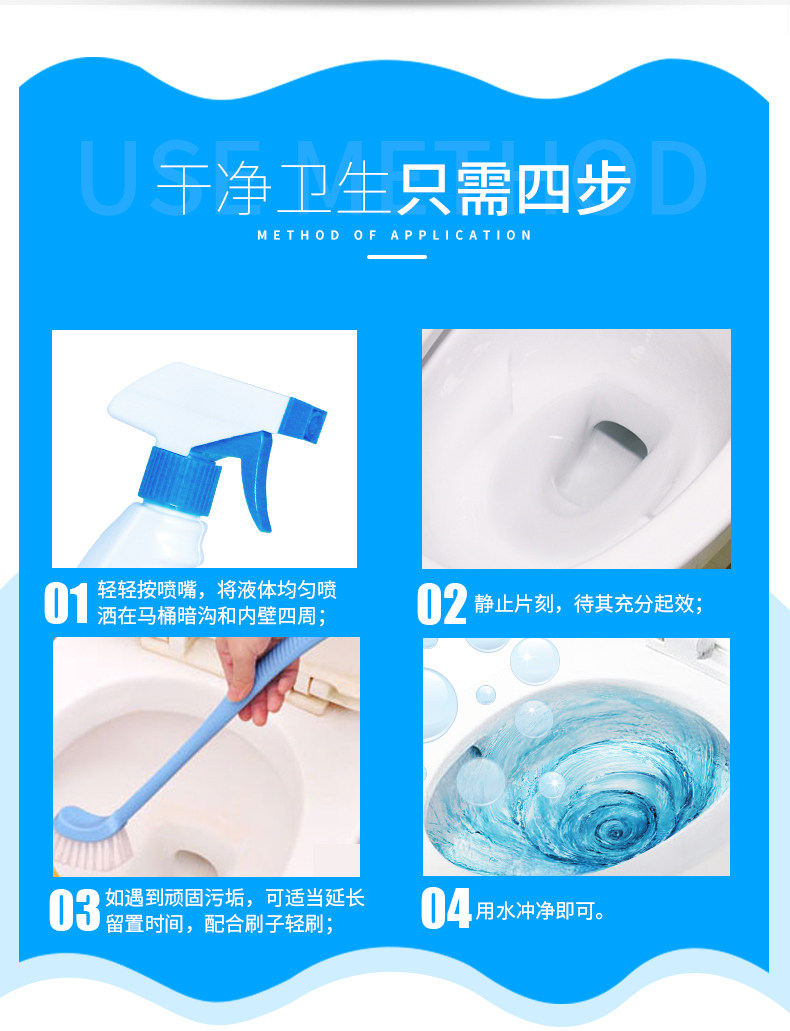 USE METHOD
干净卫生只需四步
METHOD OF APPLICATION

01 轻轻按喷嘴，将液体均匀喷洒在马桶暗沟和内壁四周；

02 静止片刻，待其充分起效；

03 如遇到顽固污垢，可适当延长留置时间，配合刷子轻刷；

04 用水冲净即可。