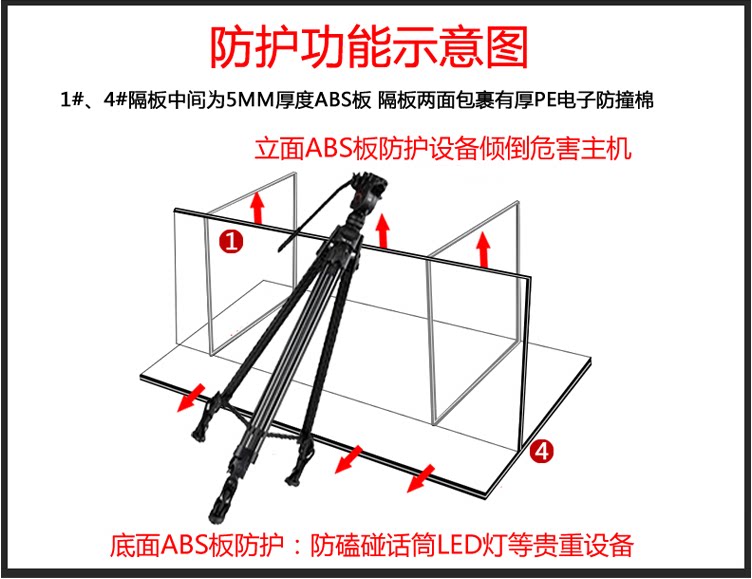 防护功能示意图

1#、4#隔板中间为5MM厚度ABS板 隔板两面包裹有厚PE电子防撞棉

立面ABS板防护设备倾倒危害主机

1

4

底面ABS板防护：防磕碰话筒LED灯等贵重设备