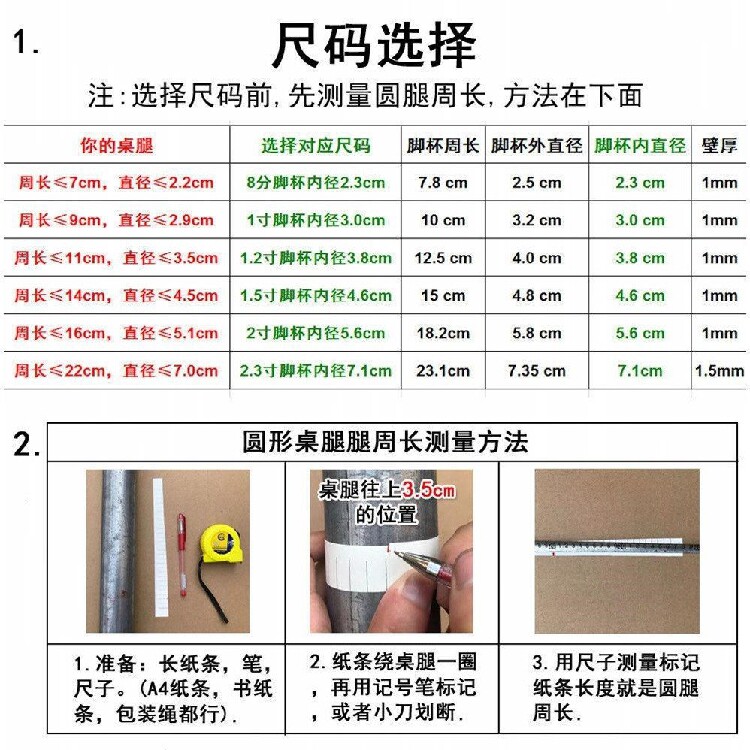 1. 尺码选择

注:选择尺码前,先测量圆腿周长,方法在下面

| 你的桌腿 | 选择对应尺码 | 脚杯周长 | 脚杯外直径 | 脚杯内直径 | 壁厚 |
|---|---|---|---|---|---|
| 周长≤7cm，直径≤2.2cm | 8分脚杯内径2.3cm | 7.8 cm | 2.5 cm | 2.3 cm | 1mm |
| 周长≤9cm，直径≤2.9cm | 1寸脚杯内径3.0cm | 10 cm | 3.2 cm | 3.0 cm | 1mm |
| 周长≤11cm，直径≤3.5cm | 1.2寸脚杯内径3.8cm | 12.5 cm | 4.0 cm | 3.8 cm | 1mm |
| 周长≤14cm，直径≤4.5cm | 1.5寸脚杯内径4.6cm | 15 cm | 4.8 cm | 4.6 cm | 1mm |
| 周长≤16cm，直径≤5.1cm | 2寸脚杯内径5.6cm | 18.2cm | 5.8 cm | 5.6 cm | 1mm |
| 周长≤22cm，直径≤7.0cm | 2.3寸脚杯内径7.1cm | 23.1cm | 7.35 cm | 7.1cm | 1.5mm |

2. 圆形桌腿腿周长测量方法

桌腿往上3.5cm的位置

1. 准备：长纸条，笔，尺子。(A4纸条，书纸条，包装绳都行).

2. 纸条绕桌腿一圈，再用记号笔标记，或者小刀划断.

3. 用尺子测量标记纸条长度就是圆腿周长.