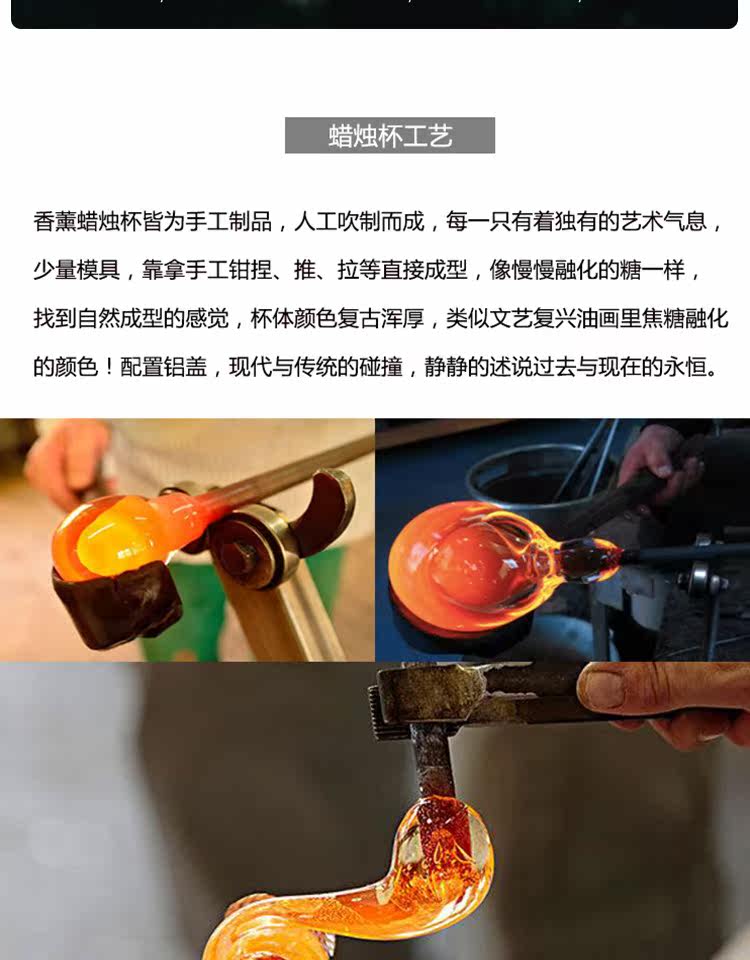 蜡烛杯工艺

香薰蜡烛杯皆为手工制品，人工吹制而成，每一只有着独有的艺术气息，少量模具，靠拿手工钳捏、推、拉等直接成型，像慢慢融化的糖一样，找到自然成型的感觉，杯体颜色复古浑厚，类似文艺复兴油画里焦糖融化的颜色！配置铝盖，现代与传统的碰撞，静静的述说过去与现在的永恒。