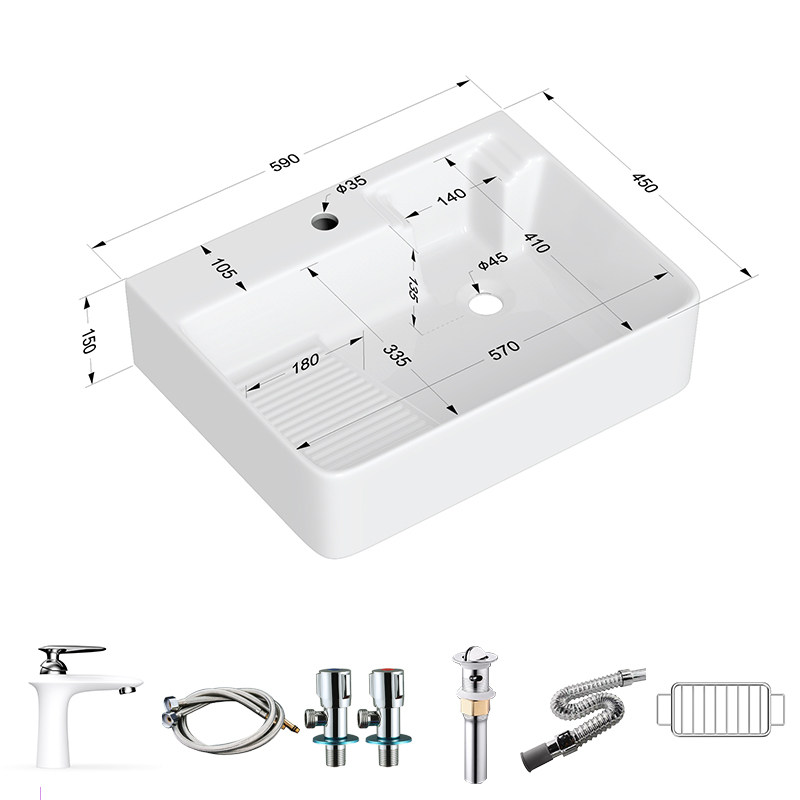 590
450
Φ35
140
410
105
Φ45
135
150
180
335
570