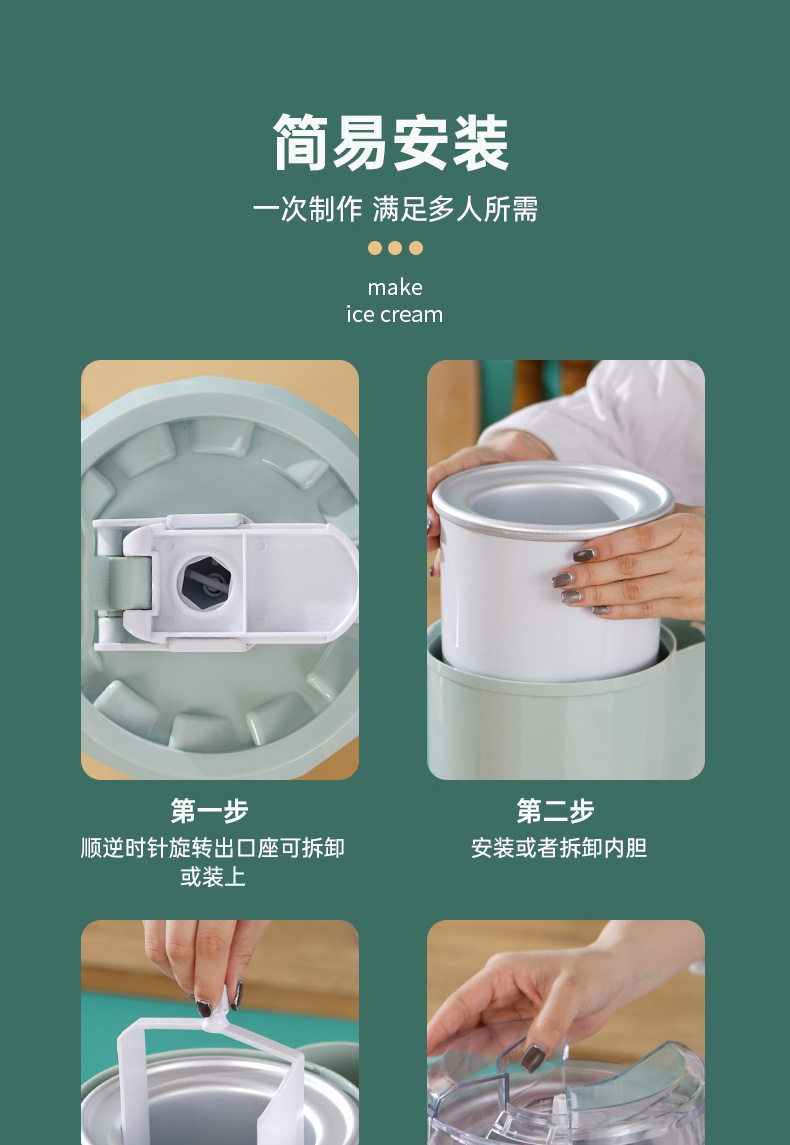 简易安装

一次制作 满足多人所需

make
ice cream

第一步
顺逆时针旋转出口座可拆卸或装上

第二步
安装或者拆卸内胆