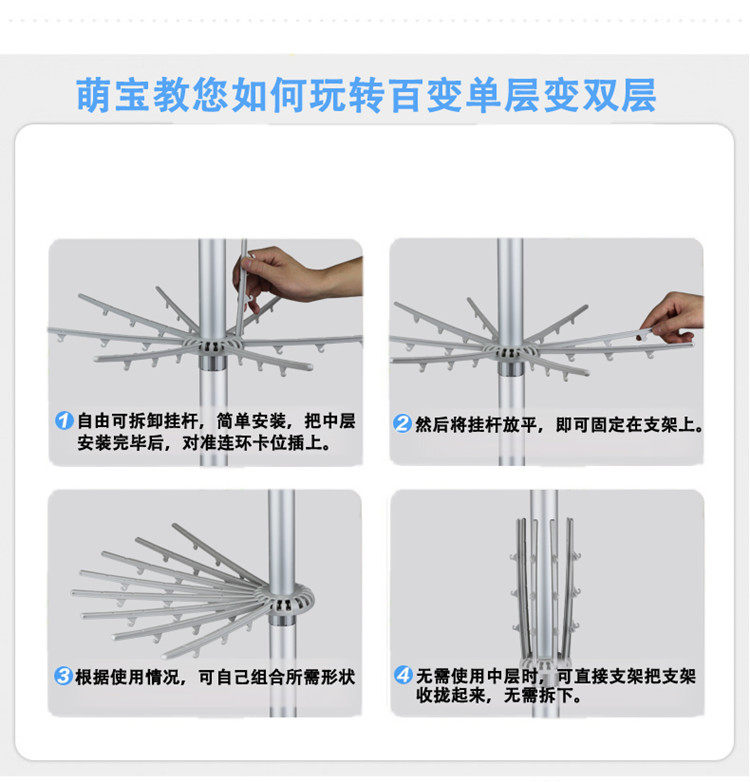 萌宝教您如何玩转百变单层变双层

1 自由可拆卸挂杆，简单安装，把中层安装完毕后，对准连环卡位插上。

2 然后将挂杆放平，即可固定在支架上。

3 根据使用情况，可自己组合所需形状

4 无需使用中层时，可直接支架把支架收拢起来，无需拆下。