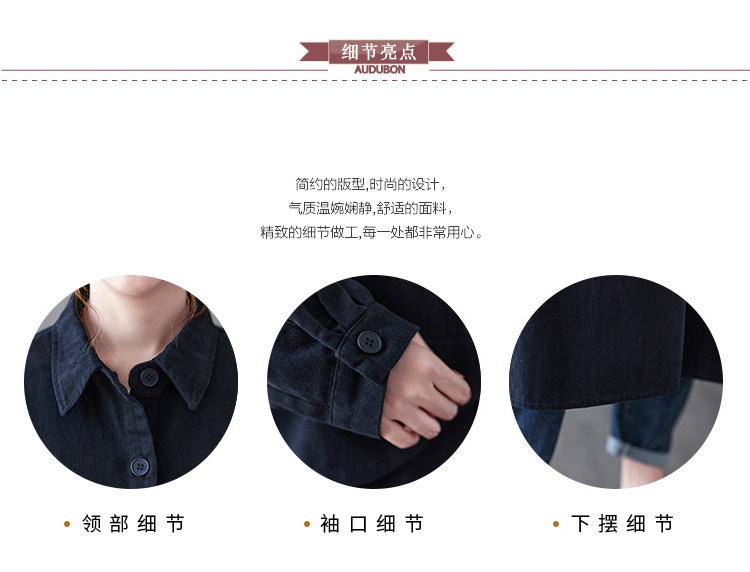 细节亮点
AUDUBON

简约的版型,时尚的设计,
气质温婉娴静,舒适的面料,
精致的细节做工,每一处都非常用心。

• 领部细节

• 袖口细节

• 下摆细节