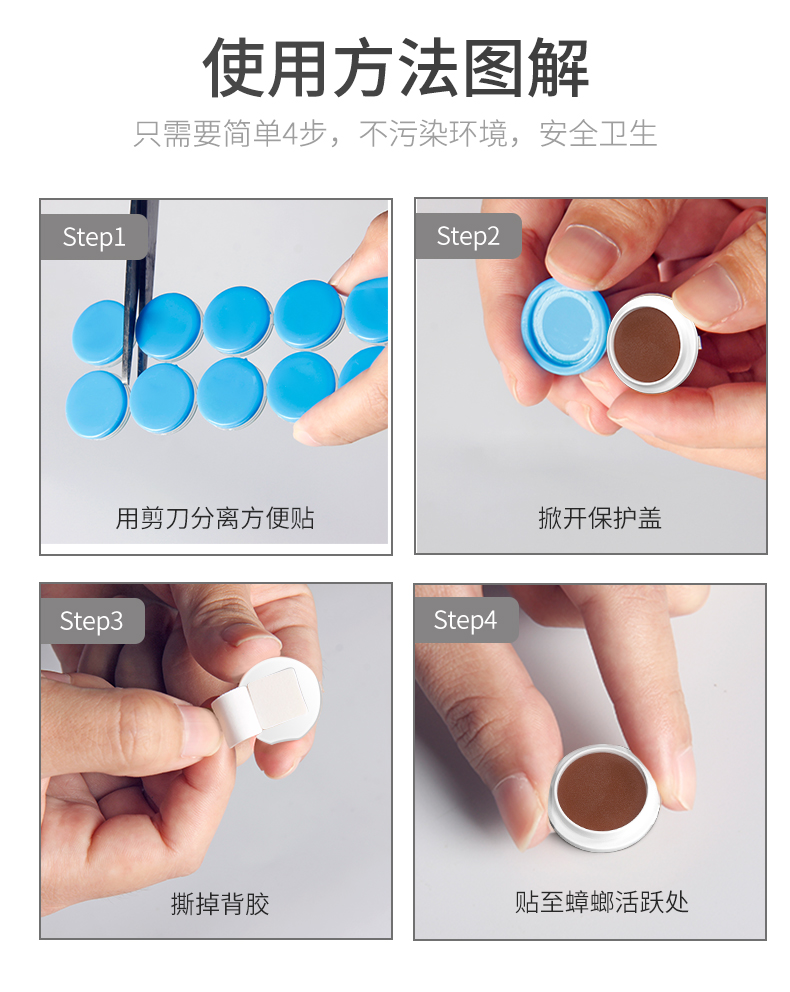 使用方法图解

只需要简单4步，不污染环境，安全卫生

Step1

用剪刀分离方便贴

Step2

掀开保护盖

Step3

撕掉背胶

Step4

贴至蟑螂活跃处