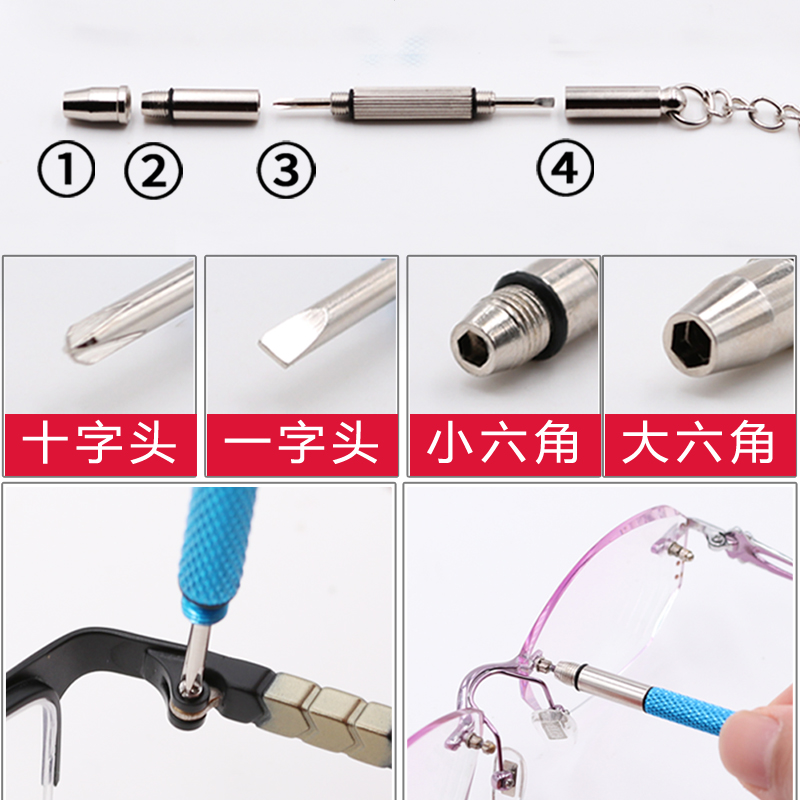 ①
②
③
④

十字头
一字头
小六角
大六角