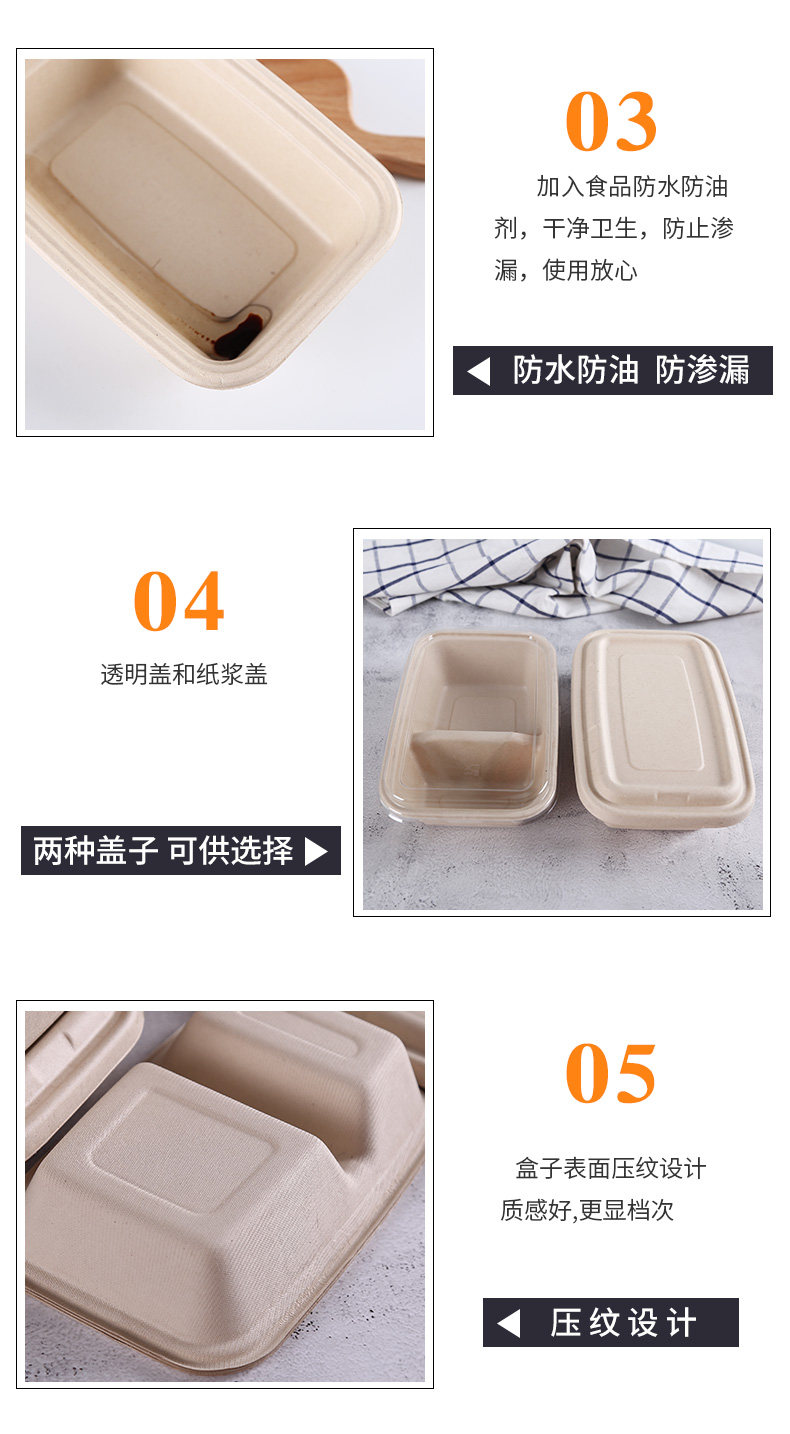 03

加入食品防水防油剂，干净卫生，防止渗漏，使用放心

◀ 防水防油 防渗漏

04

透明盖和纸浆盖

两种盖子 可供选择 ▶

05

盒子表面压纹设计
质感好,更显档次

◀ 压纹设计