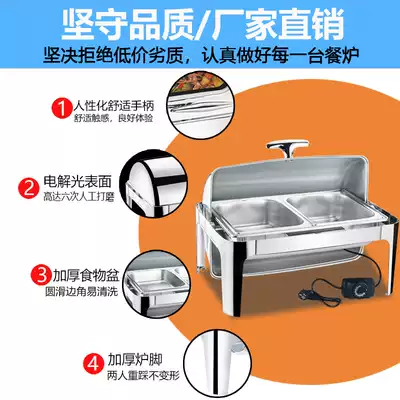 坚守品质/厂家直销
坚决拒绝低价劣质，认真做好每一台餐炉

1 人性化舒适手柄
舒适触感，良好体验

2 电解光表面
高达六次人工打磨

3 加厚食物盆
圆滑边角易清洗

4 加厚炉脚
两人重踩不变形