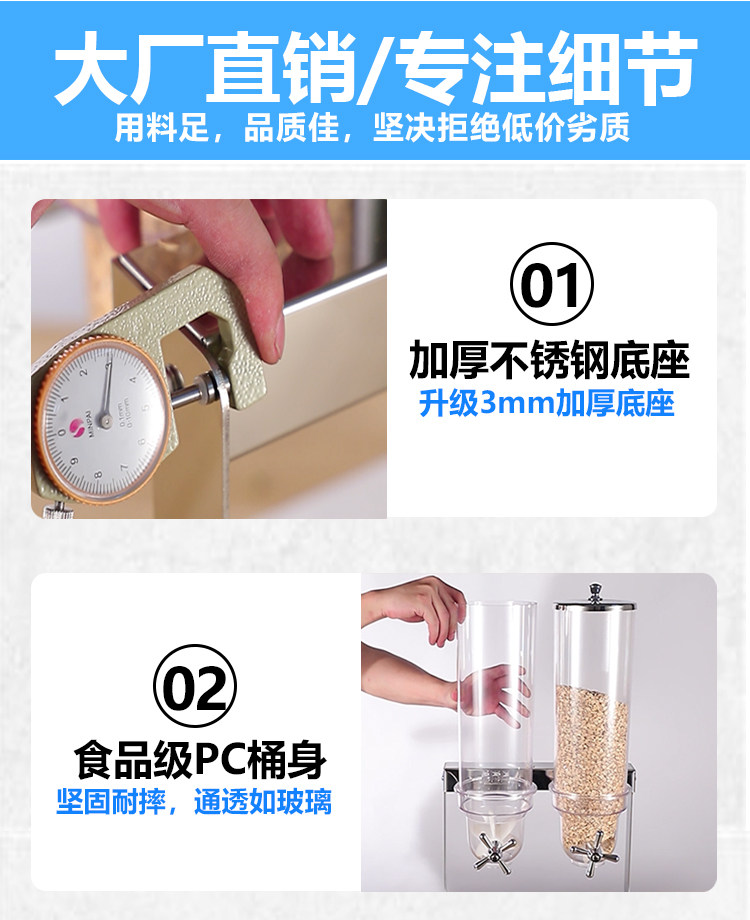 大厂直销/专注细节
用料足，品质佳，坚决拒绝低价劣质

01
加厚不锈钢底座
升级3mm加厚底座

02
食品级PC桶身
坚固耐摔，通透如玻璃