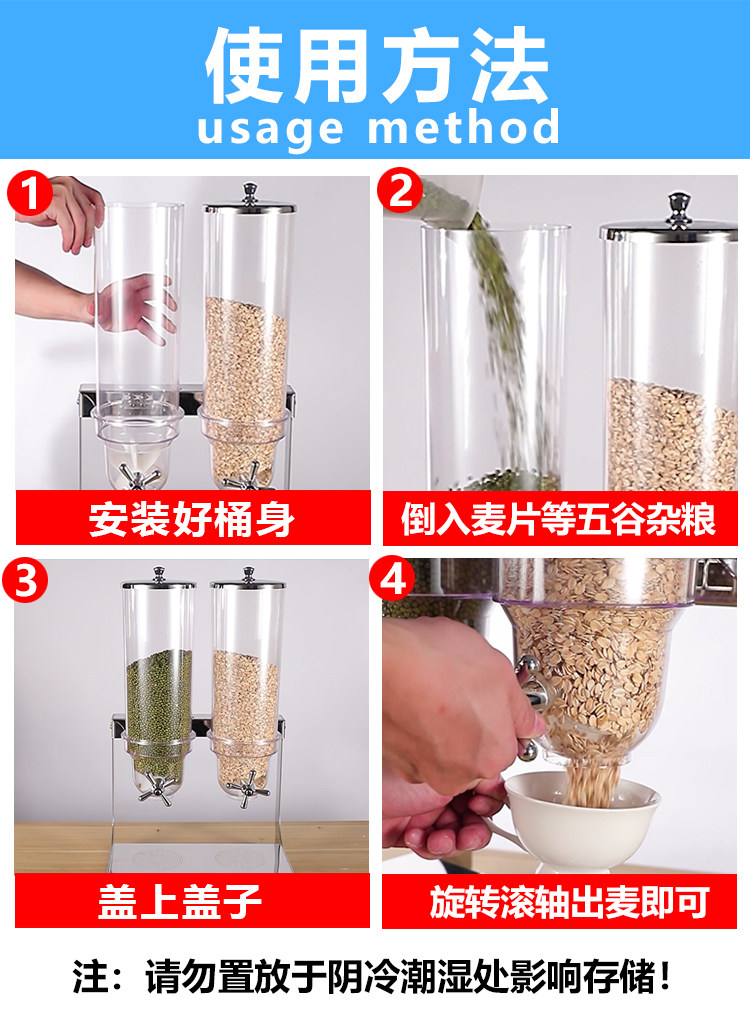 使用方法
usage method

1
安装好桶身

2
倒入麦片等五谷杂粮

3
盖上盖子

4
旋转滚轴出麦即可

注：请勿置放于阴冷潮湿处影响存储！