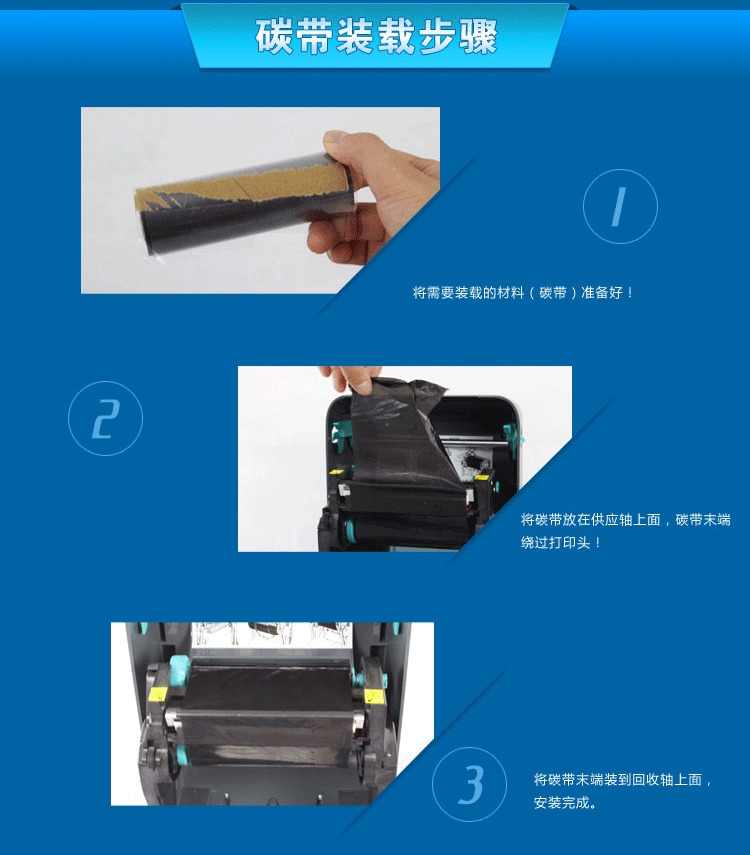 碳带装载步骤

1

将需要装载的材料（碳带）准备好！

2

将碳带放在供应轴上面，碳带末端绕过打印头！

3

将碳带末端装到回收轴上面，安装完成。