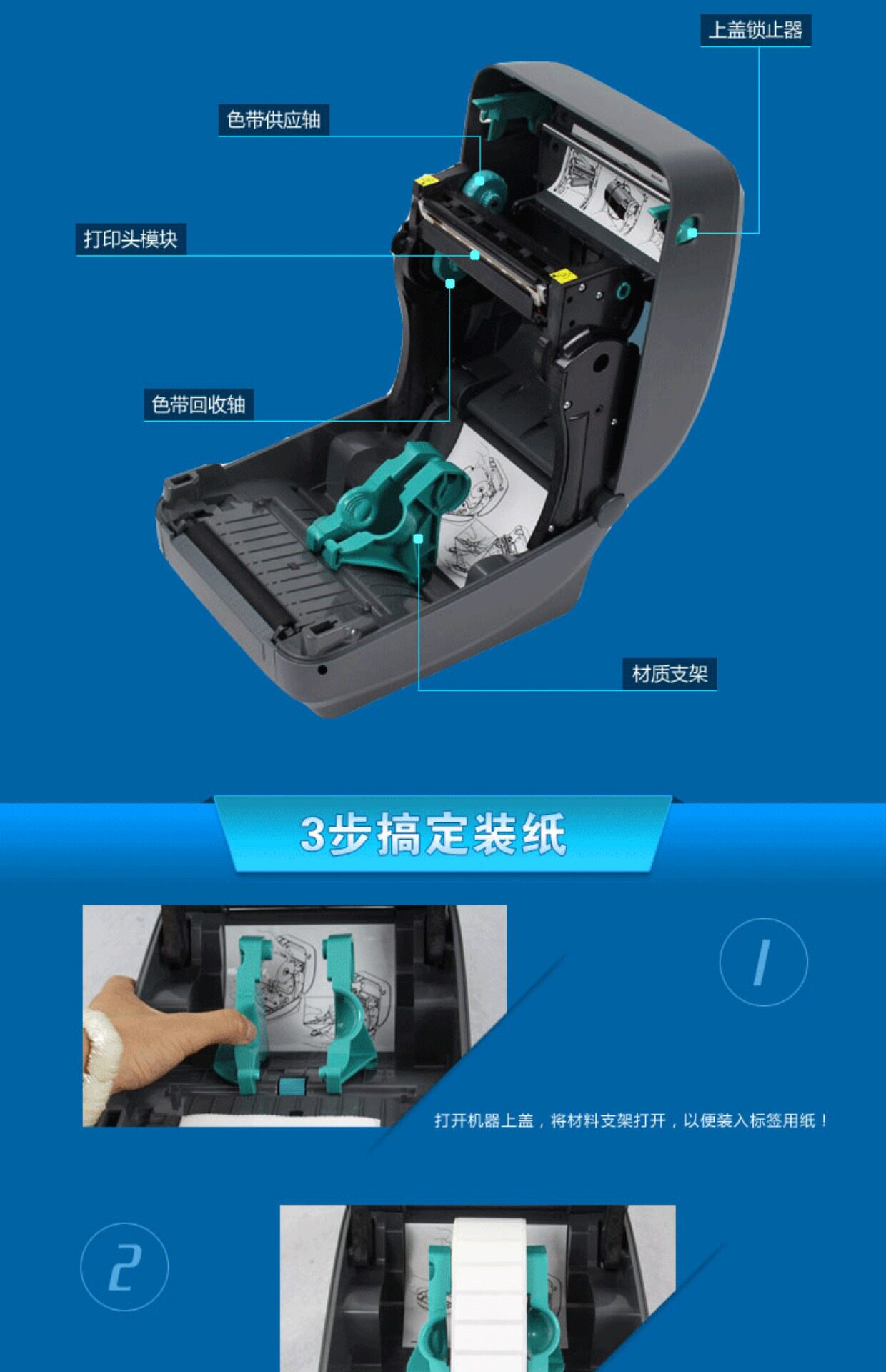 上盖锁止器

色带供应轴

打印头模块

色带回收轴

材质支架

3步搞定装纸

1

打开机器上盖，将材料支架打开，以便装入标签用纸！

2