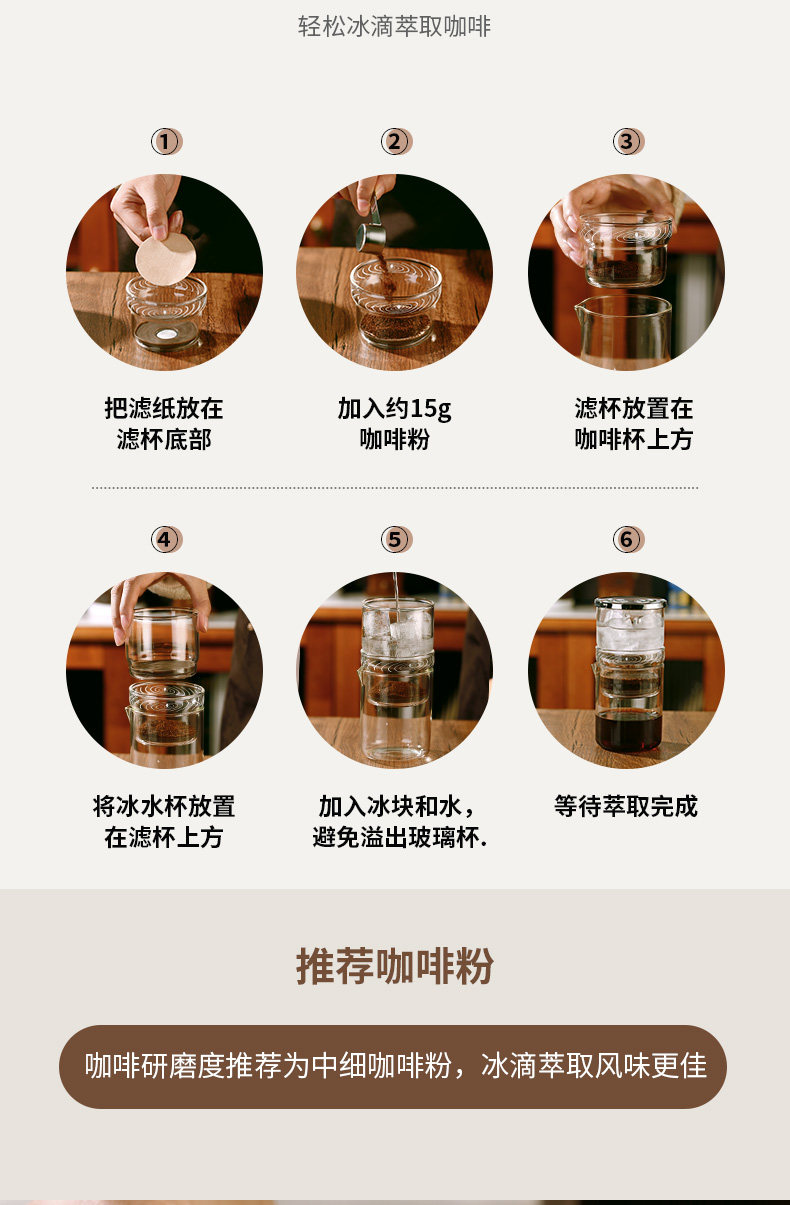 轻松冰滴萃取咖啡

①
把滤纸放在滤杯底部

②
加入约15g咖啡粉

③
滤杯放置在咖啡杯上方

④
将冰水杯放置在滤杯上方

⑤
加入冰块和水，避免溢出玻璃杯.

⑥
等待萃取完成

推荐咖啡粉

咖啡研磨度推荐为中细咖啡粉，冰滴萃取风味更佳