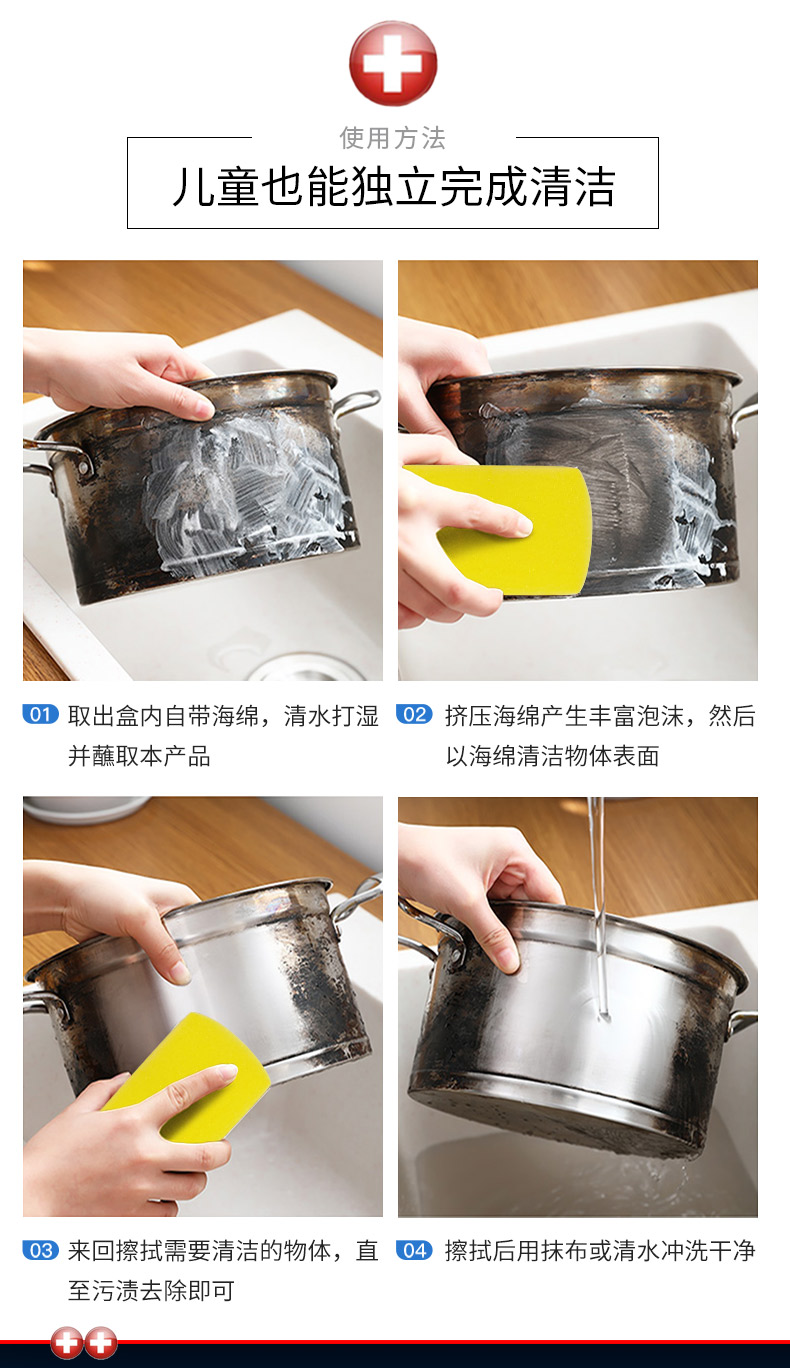 使用方法
儿童也能独立完成清洁

01 取出盒内自带海绵，清水打湿并蘸取本产品

02 挤压海绵产生丰富泡沫，然后以海绵清洁物体表面

03 来回擦拭需要清洁的物体，直至污渍去除即可

04 擦拭后用抹布或清水冲洗干净