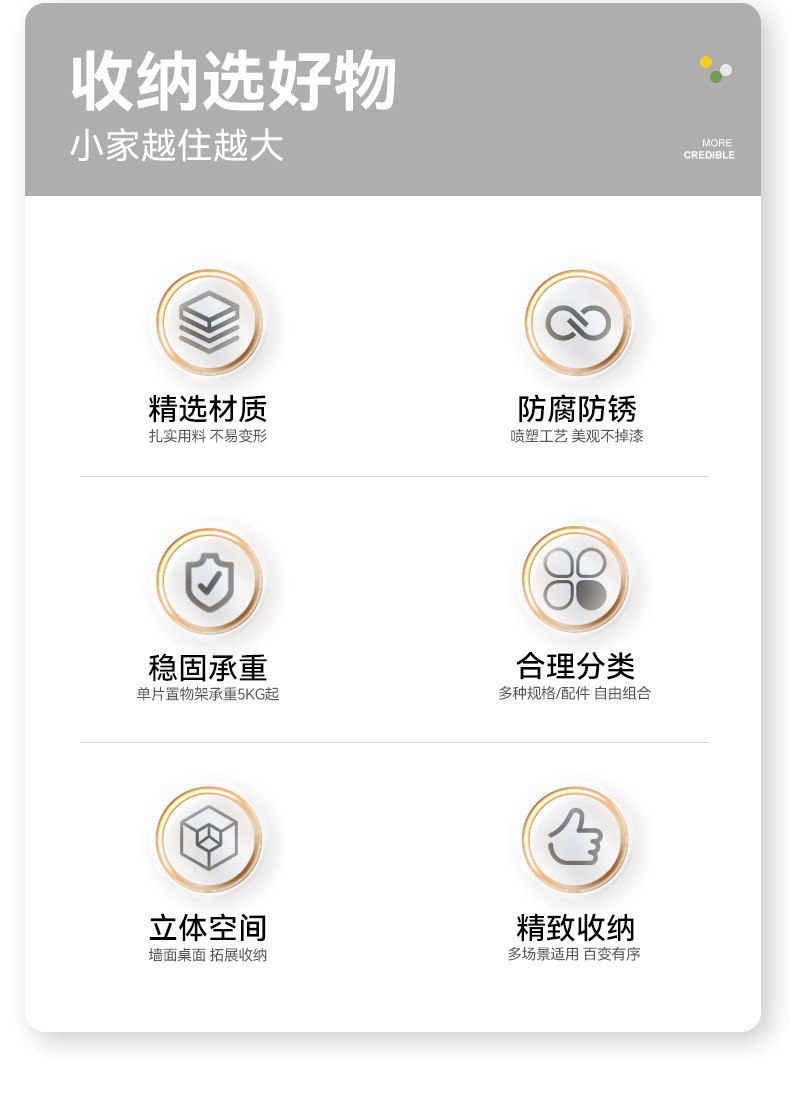 收纳选好物
小家越住越大

MORE
CREDIBLE

精选材质
扎实用料 不易变形

防腐防锈
喷塑工艺 美观不掉漆

稳固承重
单片置物架承重5KG起

合理分类
多种规格/配件 自由组合

立体空间
墙面桌面 拓展收纳

精致收纳
多场景适用 百变有序