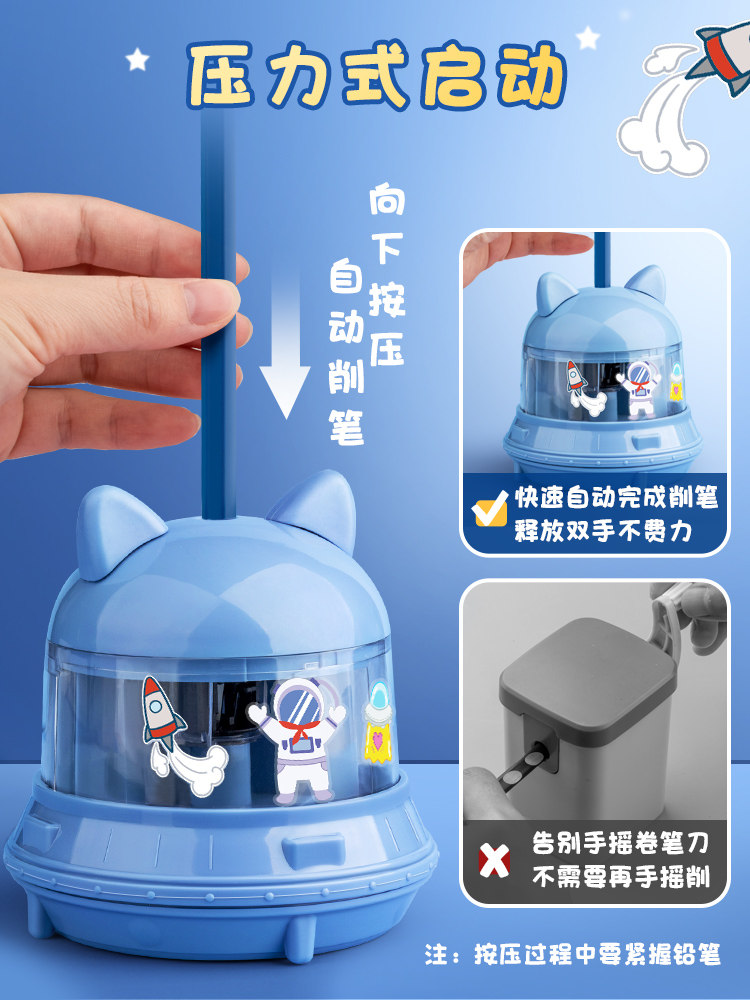 压力式启动

向下按压
自动削笔

快速自动完成削笔
释放双手不费力

告别手摇卷笔刀
不需要再手摇削

注：按压过程中要紧握铅笔