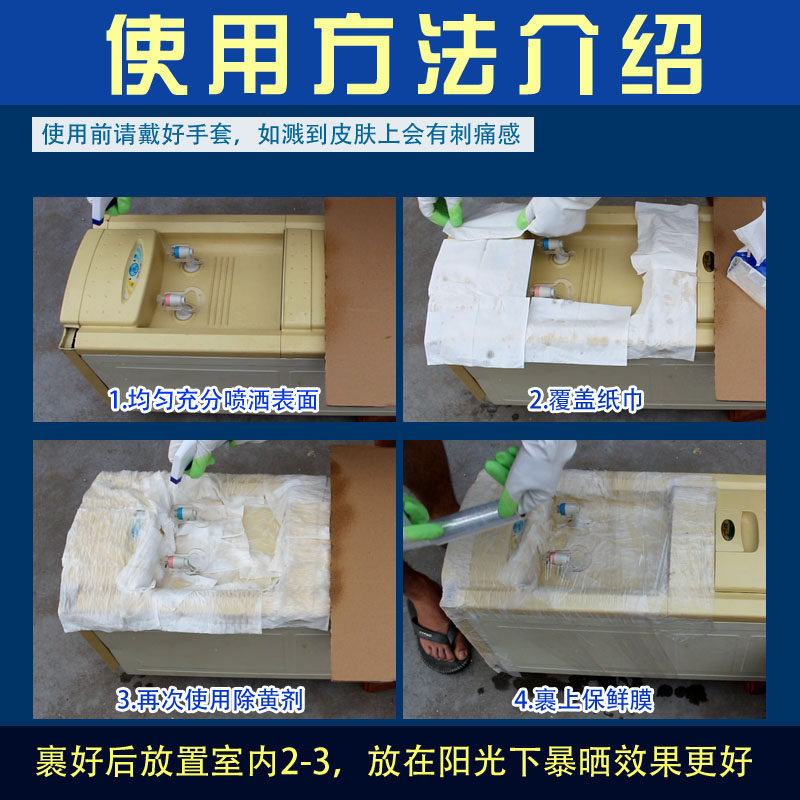 使用方法介绍

使用前请戴好手套，如溅到皮肤上会有刺痛感

1.均匀充分喷洒表面

2.覆盖纸巾

3.再次使用除黄剂

4.裹上保鲜膜

裹好后放置室内2-3，放在阳光下暴晒效果更好