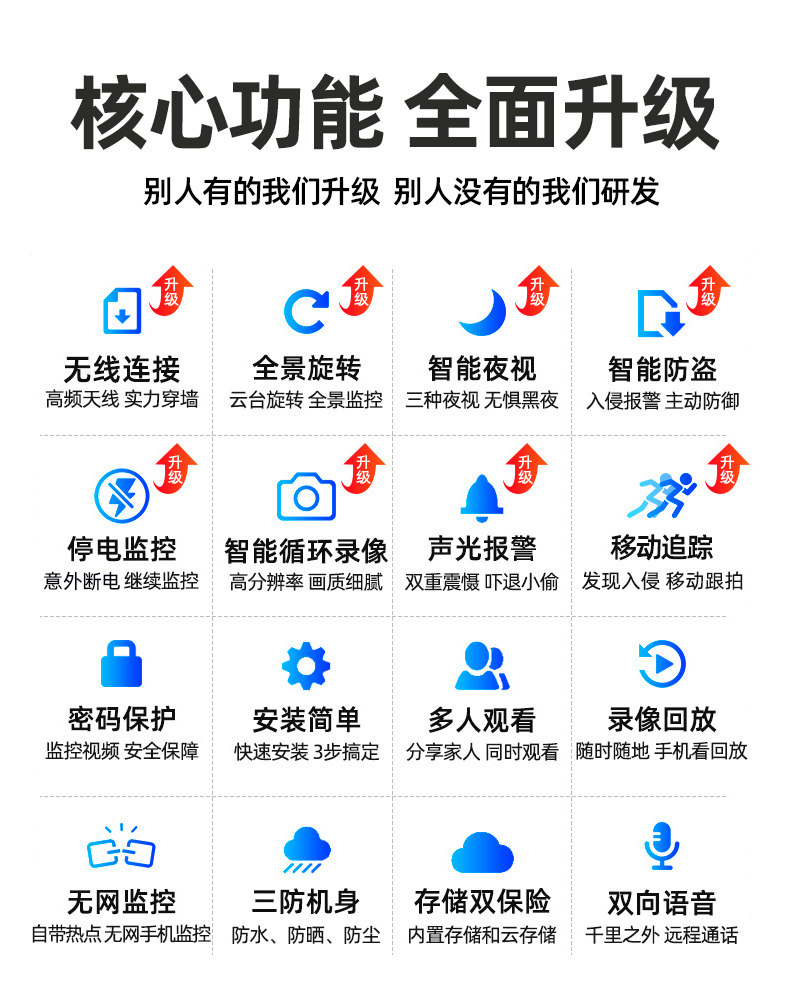 核心功能 全面升级

别人有的我们升级 别人没有的我们研发

升级

无线连接

高频天线 实力穿墙

升级

全景旋转

云台旋转 全景监控

升级

智能夜视

三种夜视 无惧黑夜

升级

智能防盗

入侵报警 主动防御

升级

停电监控

意外断电 继续监控

升级

智能循环录像

高分辨率 画质细腻

升级

声光报警

双重震慑 吓退小偷

升级

移动追踪

发现入侵 移动跟拍

密码保护

监控视频 安全保障

安装简单

快速安装 3步搞定

多人观看

分享家人 同时观看

录像回放

随时随地 手机看回放

无网监控

自带热点 无网手机监控

三防机身

防水、防晒、防尘

存储双保险

内置存储和云存储

双向语音

千里之外 远程通话