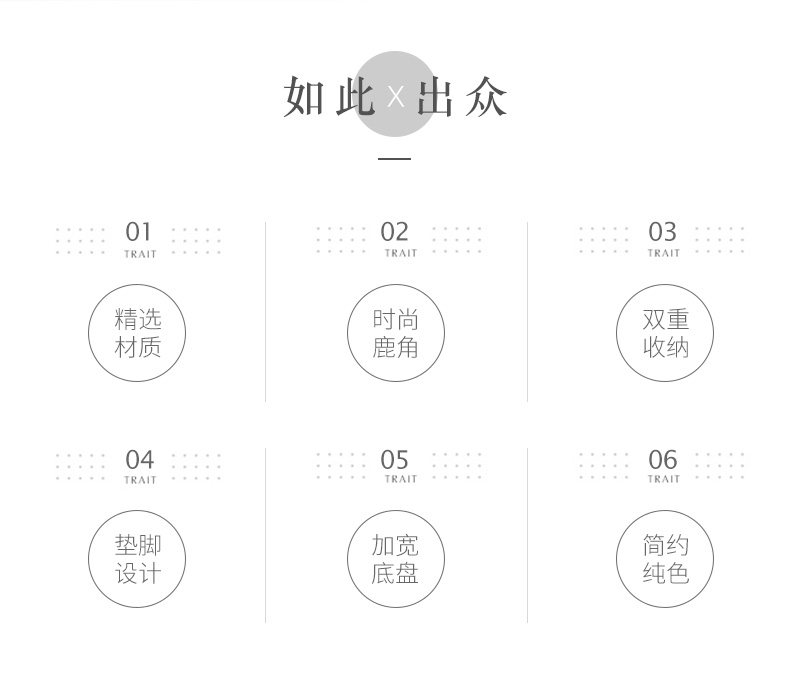 如此 X 出众

01
TRAIT

精选
材质

02
TRAIT

时尚
鹿角

03
TRAIT

双重
收纳

04
TRAIT

垫脚
设计

05
TRAIT

加宽
底盘

06
TRAIT

简约
纯色