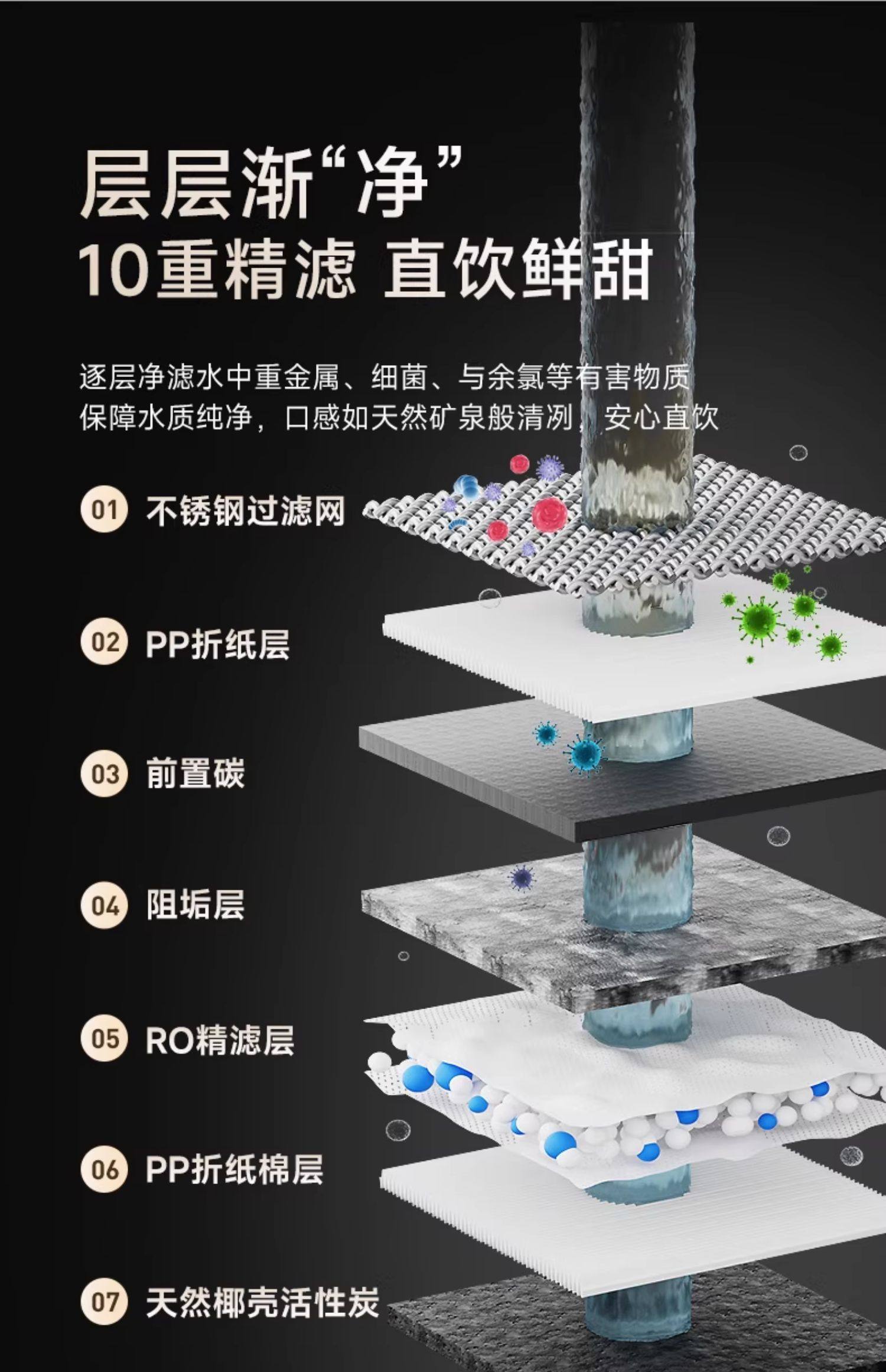 层层渐“净”
10重精滤 直饮鲜甜

逐层净滤水中重金属、细菌、与余氯等有害物质
保障水质纯净，口感如天然矿泉般清冽，安心直饮

01 不锈钢过滤网

02 PP折纸层

03 前置碳

04 阻垢层

05 RO精滤层

06 PP折纸棉层

07 天然椰壳活性炭