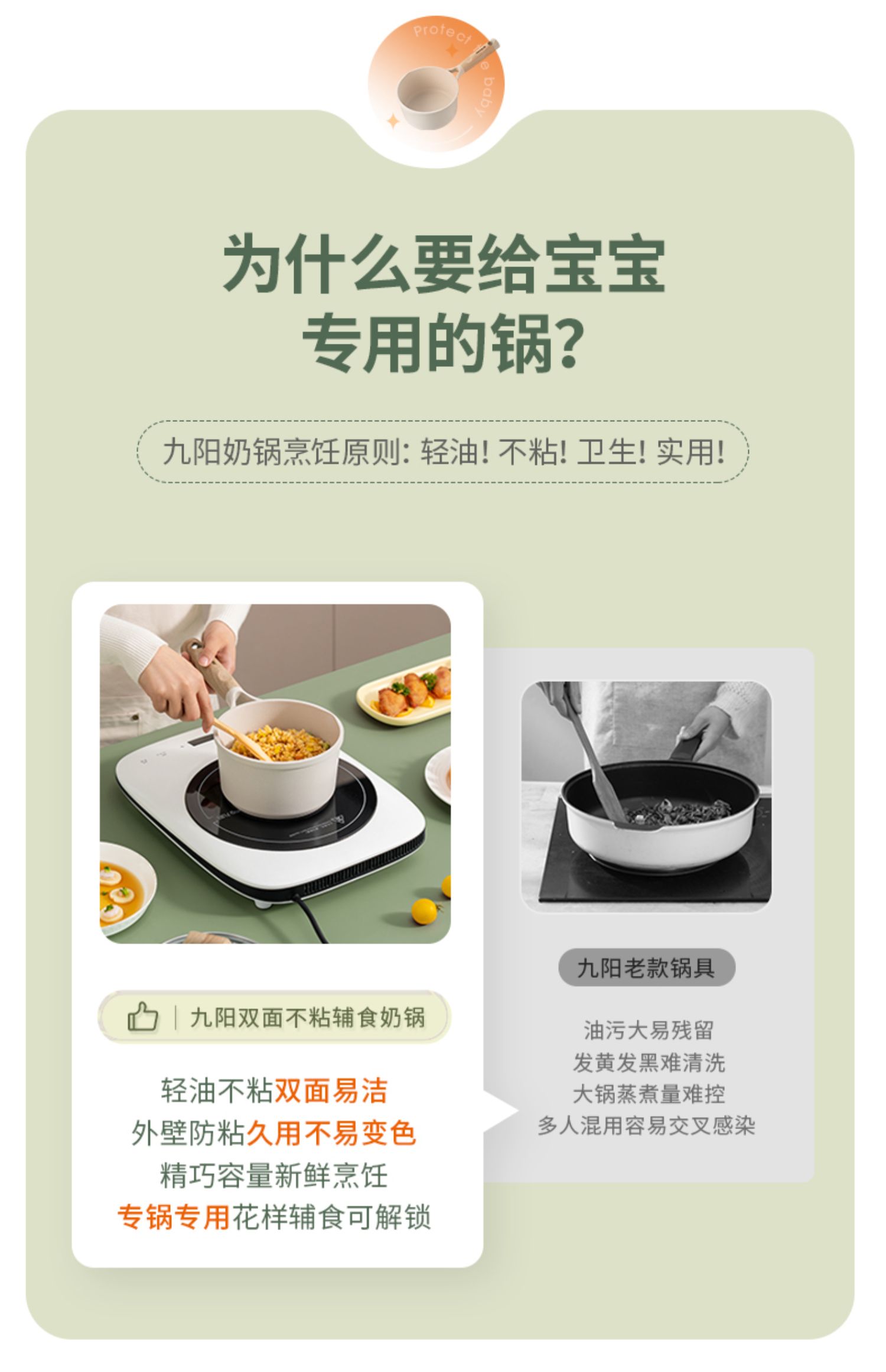 Protect the baby

为什么要给宝宝专用的锅?

九阳奶锅烹饪原则: 轻油! 不粘! 卫生! 实用!

九阳双面不粘辅食奶锅

轻油不粘双面易洁
外壁防粘久用不易变色
精巧容量新鲜烹饪
专锅专用花样辅食可解锁

九阳老款锅具

油污大易残留
发黄发黑难清洗
大锅蒸煮量难控
多人混用容易交叉感染