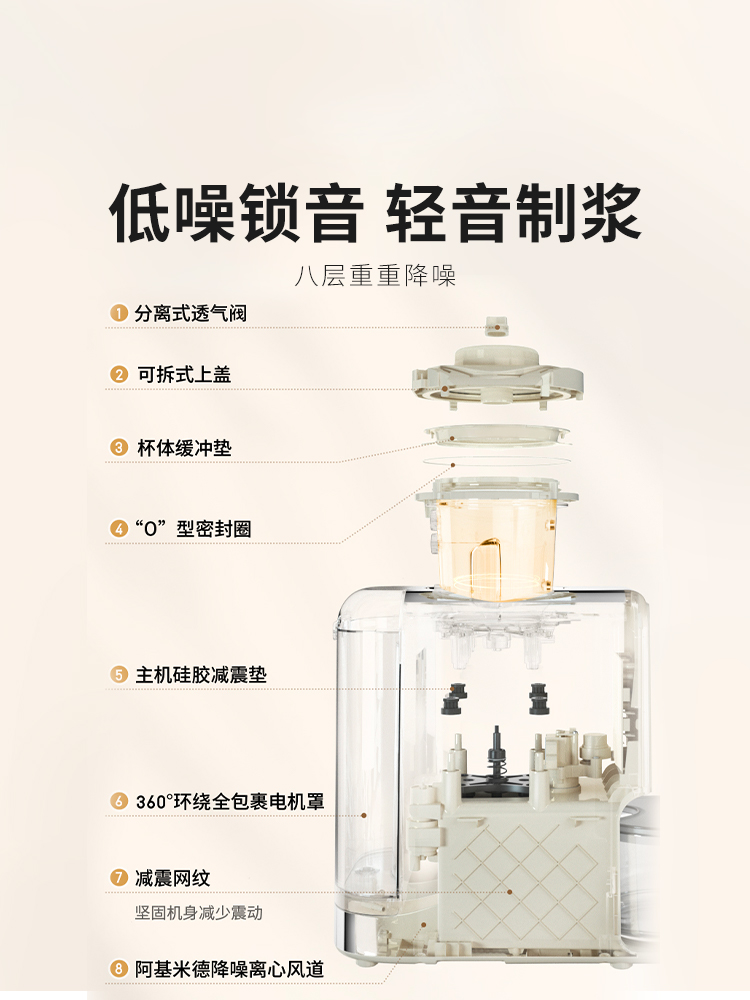 低噪锁音 轻音制浆

八层重重降噪

1 分离式透气阀

2 可拆式上盖

3 杯体缓冲垫

4 “O”型密封圈

5 主机硅胶减震垫

6 360°环绕全包裹电机罩

7 减震网纹
坚固机身减少震动

8 阿基米德降噪离心风道