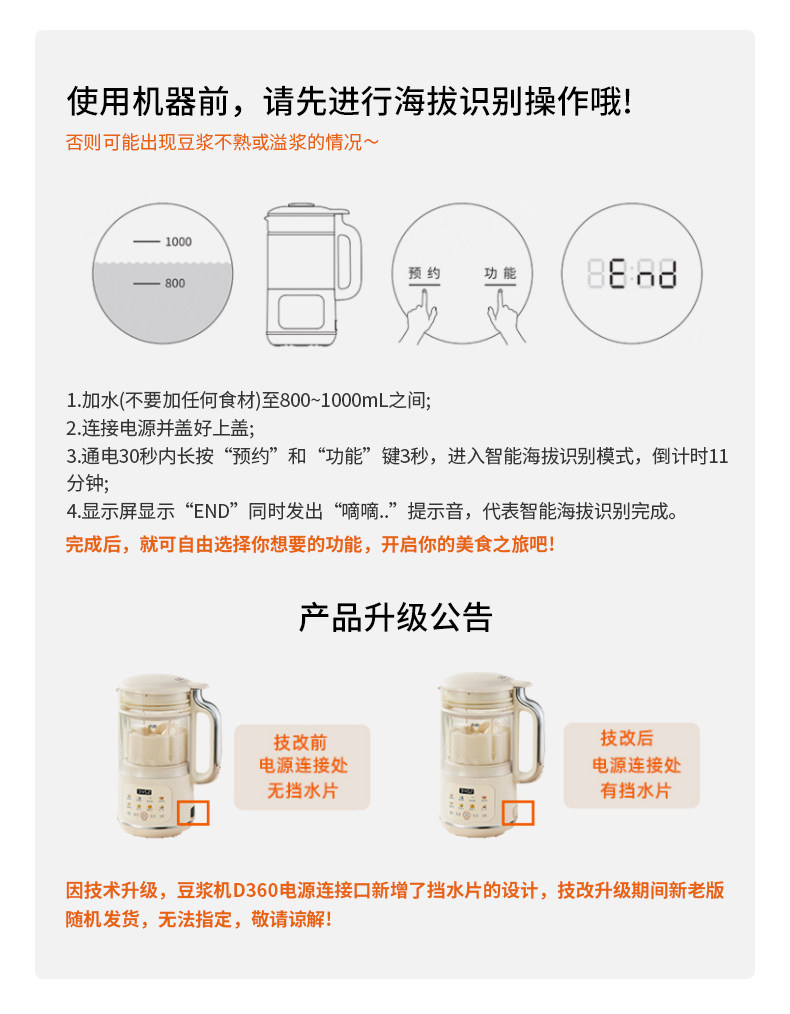 使用机器前，请先进行海拔识别操作哦!
否则可能出现豆浆不熟或溢浆的情况~

1000
800

预约 功能

End

1.加水(不要加任何食材)至800~1000mL之间;
2.连接电源并盖好上盖;
3.通电30秒内长按“预约”和“功能”键3秒，进入智能海拔识别模式，倒计时11分钟;
4.显示屏显示“END”同时发出“嘀嘀..”提示音，代表智能海拔识别完成。
完成后，就可自由选择你想要的功能，开启你的美食之旅吧!

产品升级公告

技改前
电源连接处
无挡水片

技改后
电源连接处
有挡水片

因技术升级，豆浆机D360电源连接口新增了挡水片的设计，技改升级期间新老版随机发货，无法指定，敬请谅解!