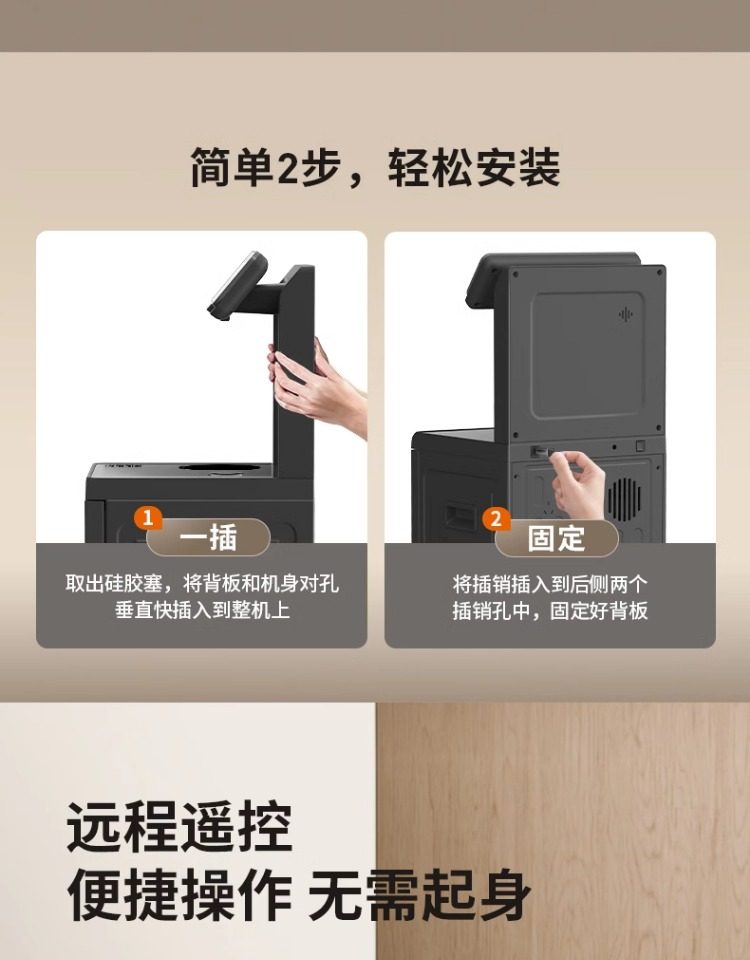 简单2步，轻松安装

1 一插

取出硅胶塞，将背板和机身对孔垂直快插入到整机上

2 固定

将插销插入到后侧两个插销孔中，固定好背板

远程遥控
便捷操作 无需起身