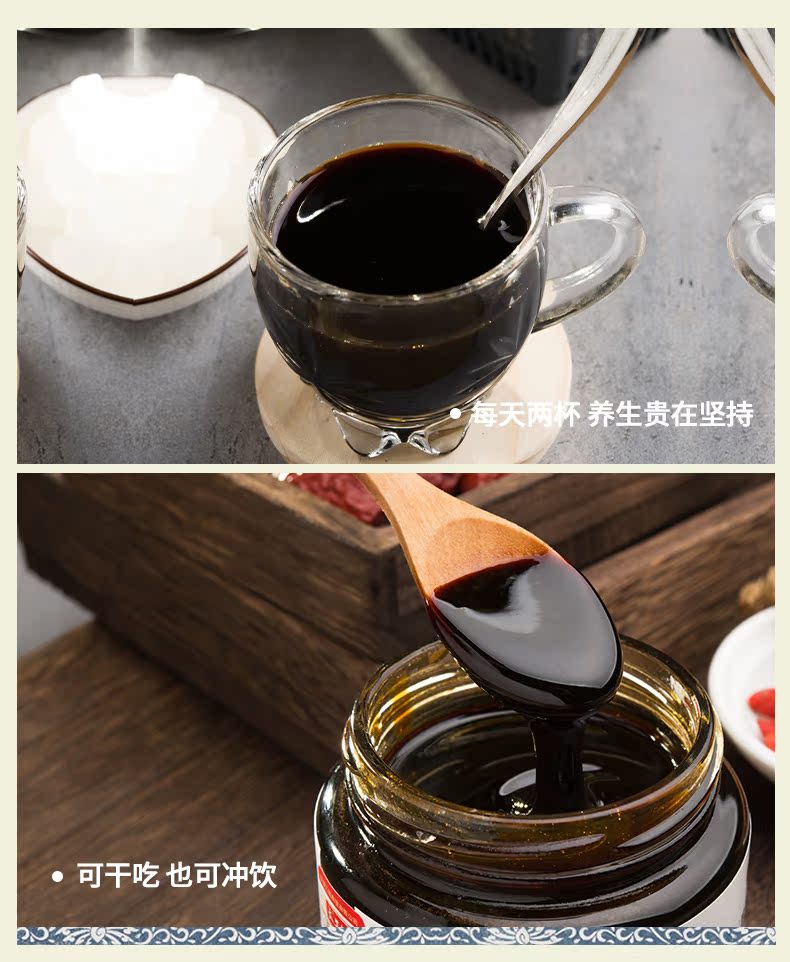 • 每天两杯 养生贵在坚持

• 可干吃 也可冲饮