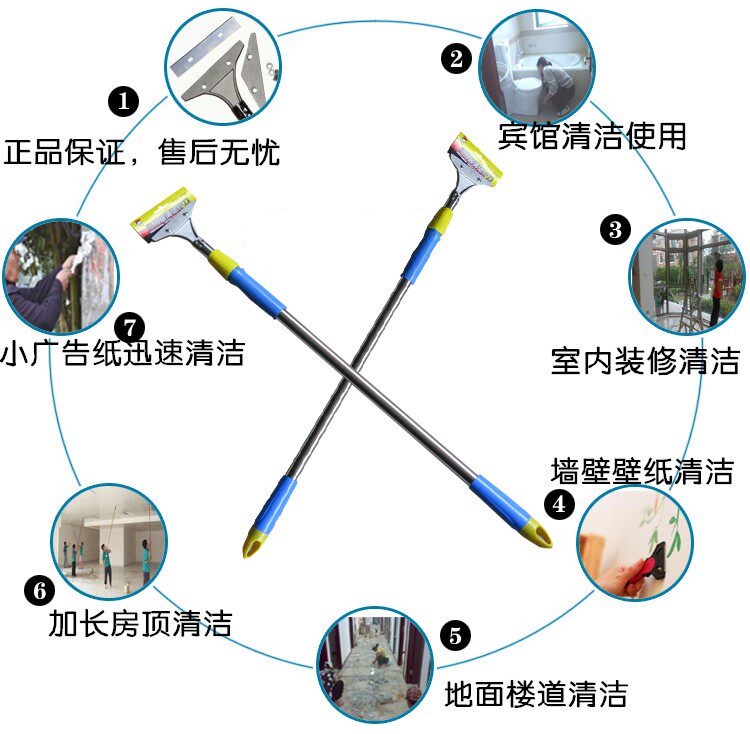 ❶
正品保证，售后无忧

❷
宾馆清洁使用

❸
室内装修清洁

墙壁壁纸清洁
❹

❺
地面楼道清洁

❻
加长房顶清洁

❼
小广告纸迅速清洁