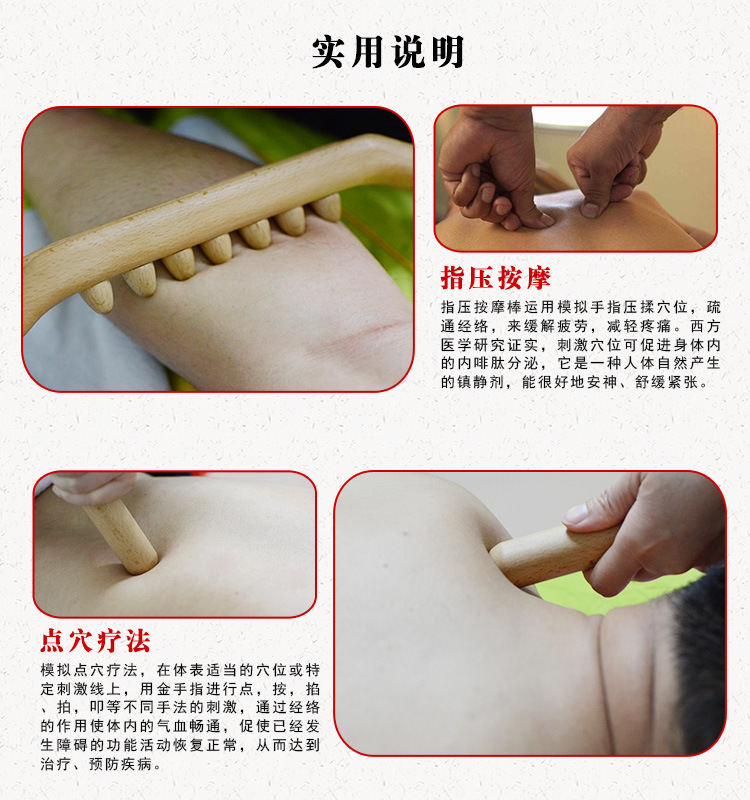 实用说明

指压按摩

指压按摩棒运用模拟手指压揉穴位，疏通经络，来缓解疲劳，减轻疼痛。西方医学研究证实，刺激穴位可促进身体内的内啡肽分泌，它是一种人体自然产生的镇静剂，能很好地安神、舒缓紧张。

点穴疗法

模拟点穴疗法，在体表适当的穴位或特定刺激线上，用金手指进行点，按，掐、拍，叩等不同手法的刺激，通过经络的作用使体内的气血畅通，促使已经发生障碍的功能活动恢复正常，从而达到治疗、预防疾病。