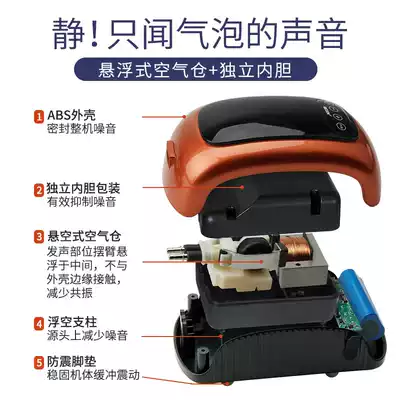 静！只闻气泡的声音

悬浮式空气仓+独立内胆

1 ABS外壳
密封整机噪音

2 独立内胆包装
有效抑制噪音

3 悬空式空气仓
发声部位摆臂悬浮于中间，不与外壳边缘接触，减少共振

4 浮空支柱
源头上减少噪音

5 防震脚垫
稳固机体缓冲震动