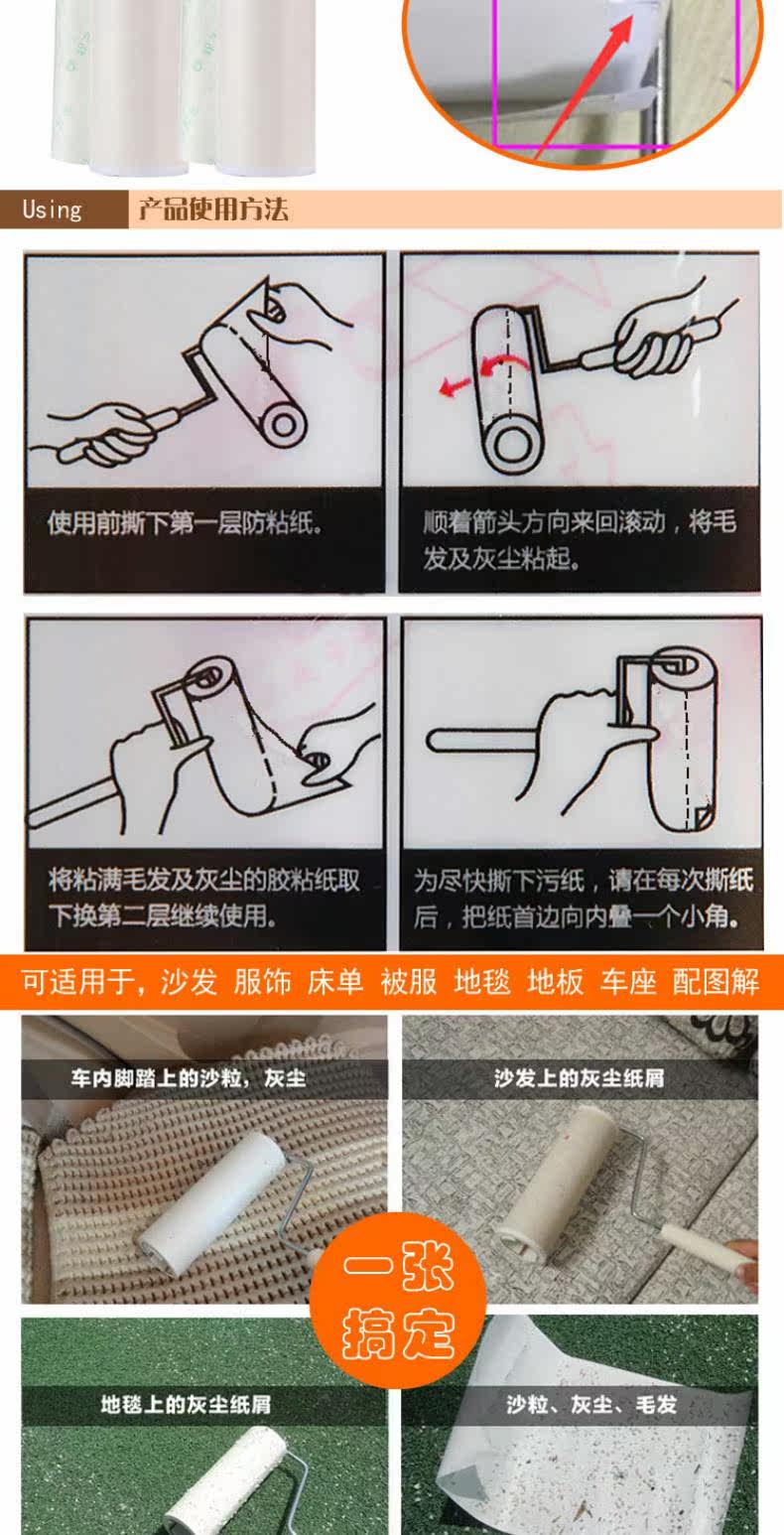 Using 产品使用方法

使用前撕下第一层防粘纸。

顺着箭头方向来回滚动，将毛发及灰尘粘起。

将粘满毛发及灰尘的胶粘纸取下换第二层继续使用。

为尽快撕下污纸，请在每次撕纸后，把纸首边向内叠一个小角。

可适用于，沙发 服饰 床单 被服 地毯 地板 车座 配图解

车内脚踏上的沙粒，灰尘

沙发上的灰尘纸屑

一张搞定

地毯上的灰尘纸屑

沙粒、灰尘、毛发