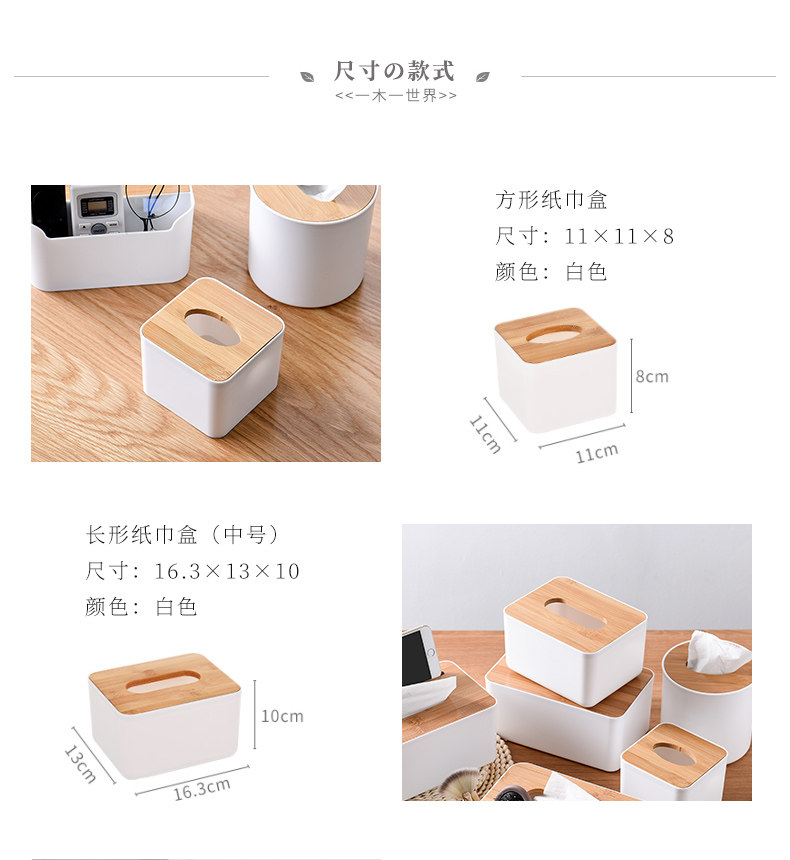 尺寸の款式
<<一木一世界>>

方形纸巾盒
尺寸：11×11×8
颜色：白色

8cm
11cm
11cm

长形纸巾盒（中号）
尺寸：16.3×13×10
颜色：白色

10cm
13cm
16.3cm