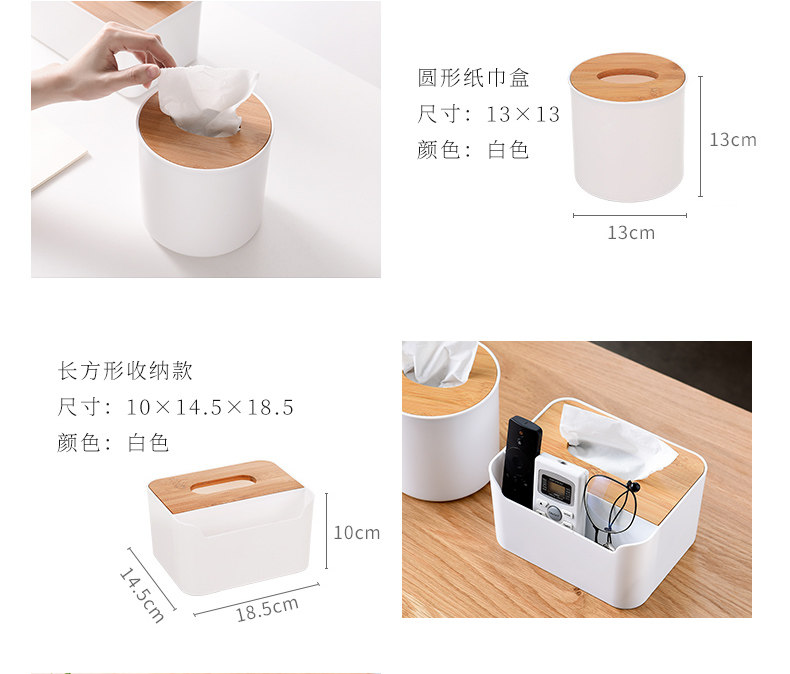 圆形纸巾盒
尺寸：13×13
颜色：白色

13cm

13cm

长方形收纳款
尺寸：10×14.5×18.5
颜色：白色

10cm

14.5cm

18.5cm