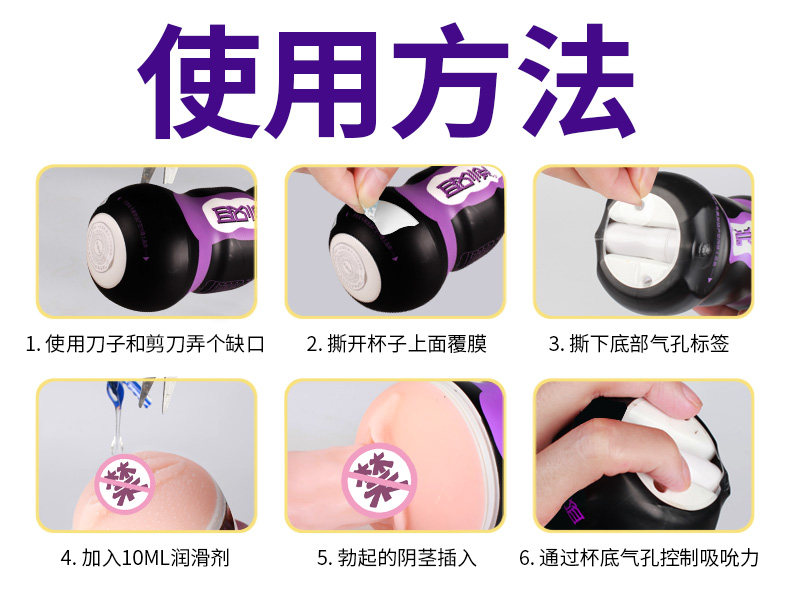 使用方法

1. 使用刀子和剪刀弄个缺口

2. 撕开杯子上面覆膜

3. 撕下底部气孔标签

禁

4. 加入10ML润滑剂

禁

5. 勃起的阴茎插入

6. 通过杯底气孔控制吸吮力