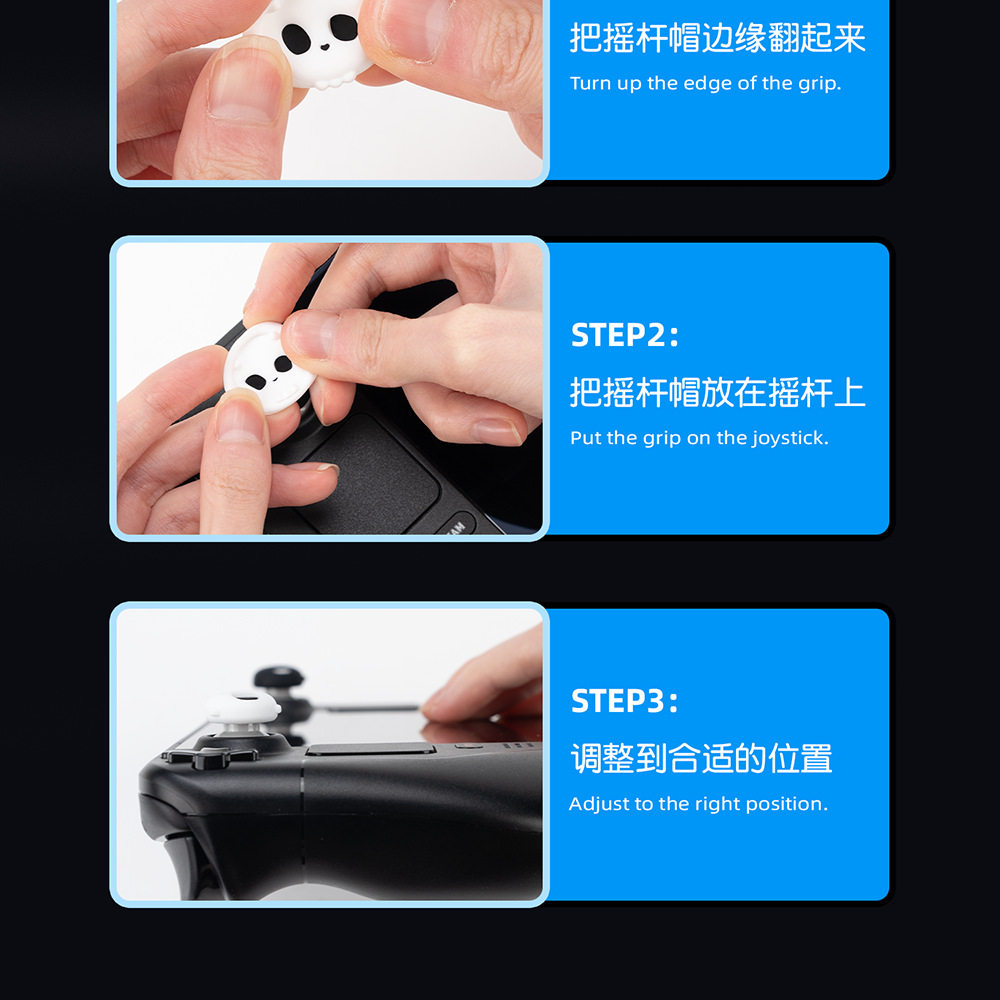 把摇杆帽边缘翻起来
Turn up the edge of the grip.

STEP2:
把摇杆帽放在摇杆上
Put the grip on the joystick.

STEP3:
调整到合适的位置
Adjust to the right position.